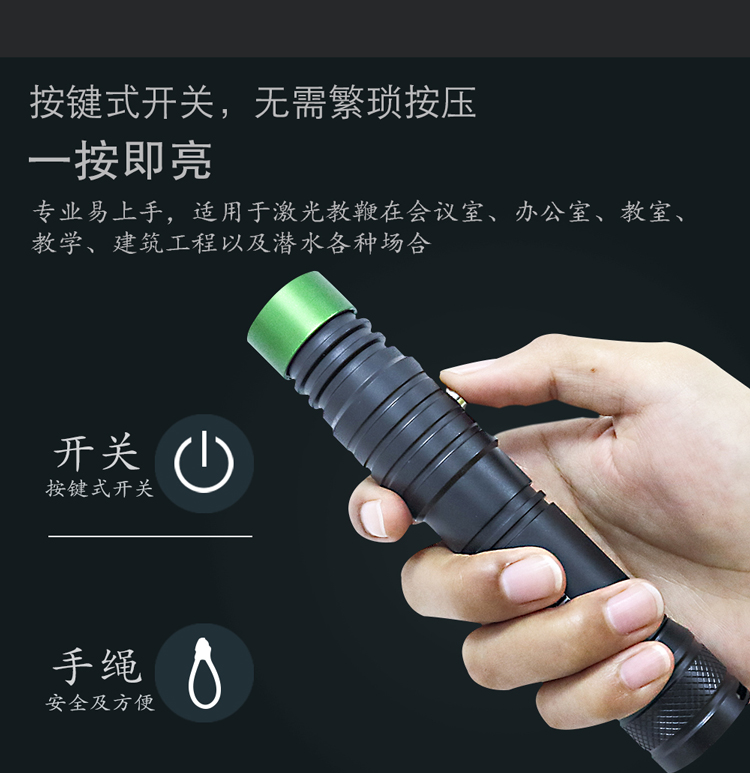 按键式开关，无需繁琐按压

一按即亮

专业易上手，适用于激光教鞭在会议室、办公室、教室、教学、建筑工程以及潜水各种场合

开关
按键式开关

手绳
安全及方便