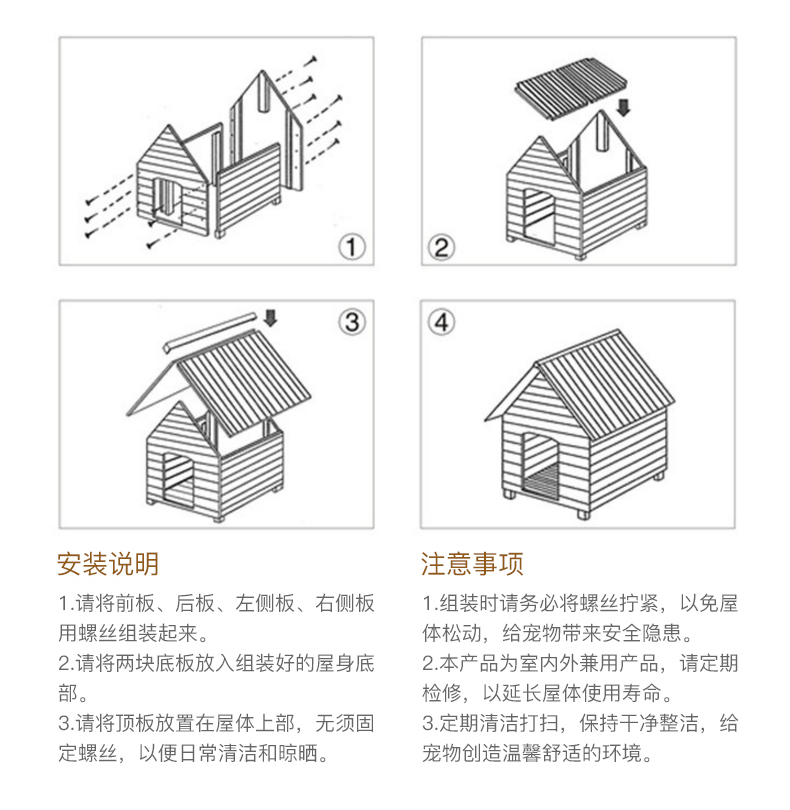 ①

②

③

④

安装说明

1.请将前板、后板、左侧板、右侧板用螺丝组装起来。

2.请将两块底板放入组装好的屋身底部。

3.请将顶板放置在屋体上部，无须固定螺丝，以便日常清洁和晾晒。

注意事项

1.组装时请务必将螺丝拧紧，以免屋体松动，给宠物带来安全隐患。

2.本产品为室内外兼用产品，请定期检修，以延长屋体使用寿命。

3.定期清洁打扫，保持干净整洁，给宠物创造温馨舒适的环境。