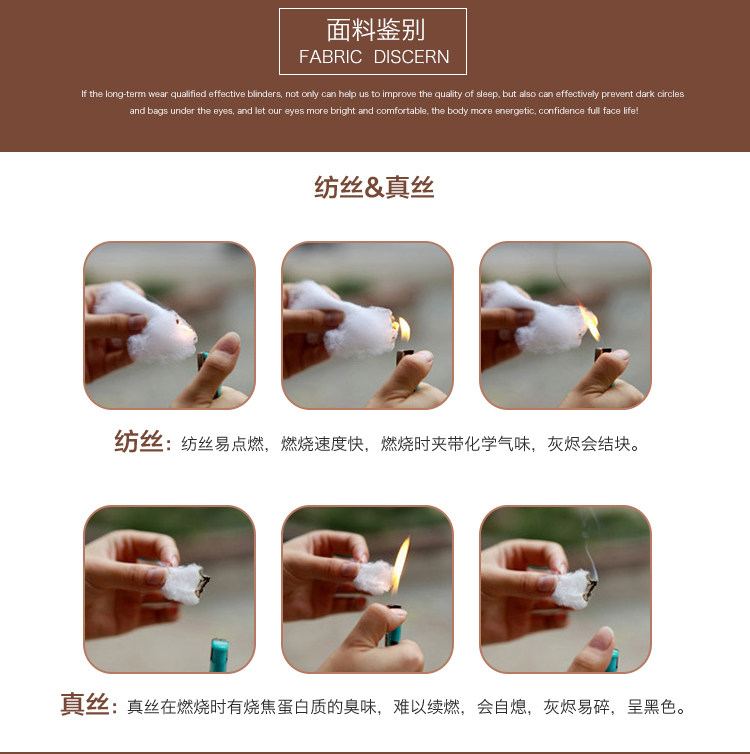 面料鉴别
FABRIC DISCERN

If the long-term wear qualified effective blinders, not only can help us to improve the quality of sleep, but also can effectively prevent dark circles and bags under the eyes, and let our eyes more bright and comfortable, the body more energetic, confidence full face life!

纺丝&真丝

纺丝：纺丝易点燃，燃烧速度快，燃烧时夹带化学气味，灰烬会结块。

真丝：真丝在燃烧时有烧焦蛋白质的臭味，难以续燃，会自熄，灰烬易碎，呈黑色。