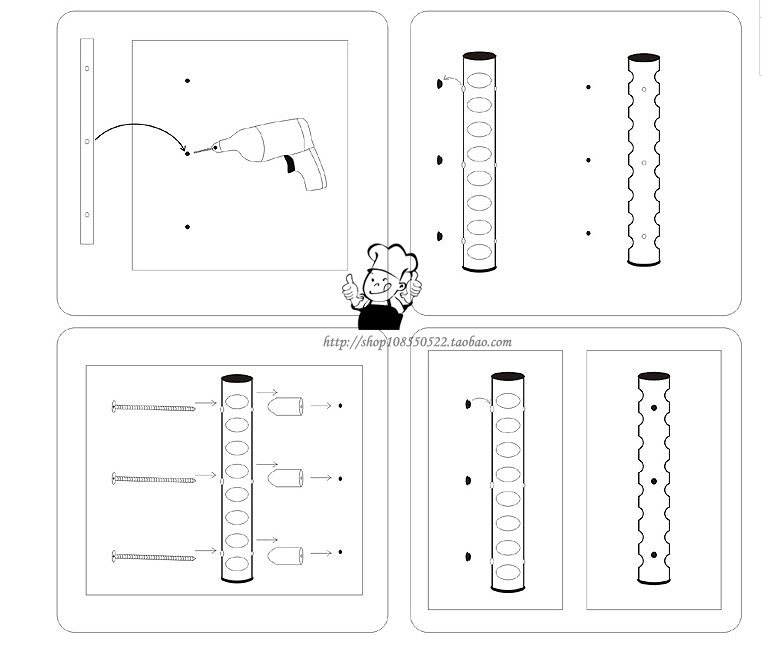 http://shop108550522.taobao.com