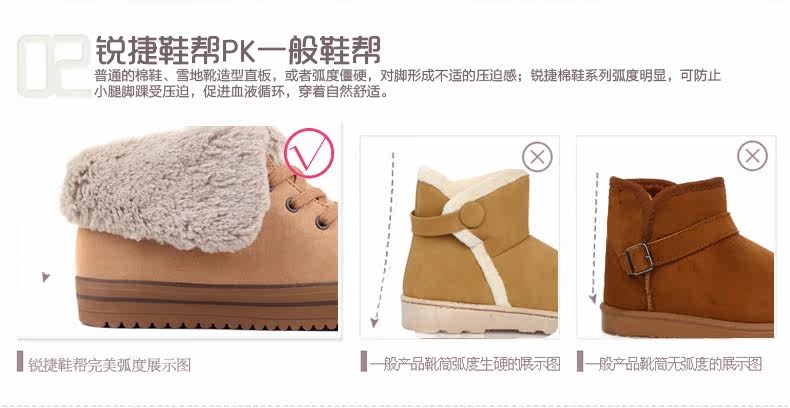 02

锐捷鞋帮PK一般鞋帮

普通的棉鞋、雪地靴造型直板，或者弧度僵硬，对脚形成不适的压迫感；锐捷棉鞋系列弧度明显，可防止小腿脚踝受压迫，促进血液循环，穿着自然舒适。

锐捷鞋帮完美弧度展示图

一般产品靴筒弧度生硬的展示图

一般产品靴筒无弧度的展示图