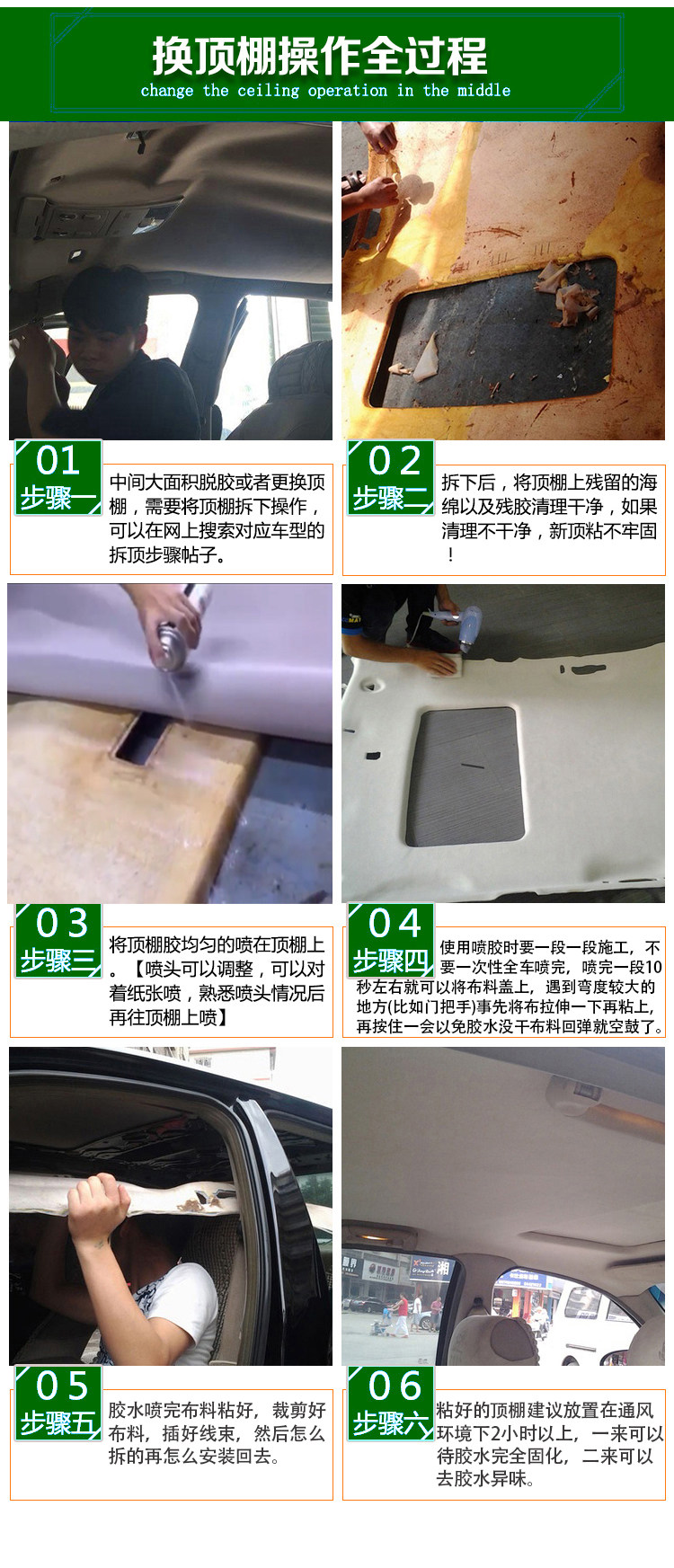 换顶棚操作全过程
change the ceiling operation in the middle

01
步骤一
中间大面积脱胶或者更换顶棚，需要将顶棚拆下操作，可以在网上搜索对应车型的拆顶步骤帖子。

02
步骤二
拆下后，将顶棚上残留的海绵以及残胶清理干净，如果清理不干净，新顶粘不牢固！

03
步骤三
将顶棚胶均匀的喷在顶棚上。【喷头可以调整，可以对着纸张喷，熟悉喷头情况后再往顶棚上喷】

04
步骤四
使用喷胶时要一段一段施工，不要一次性全车喷完，喷完一段10秒左右就可以将布料盖上，遇到弯度较大的地方(比如门把手)事先将布拉伸一下再粘上，再按住一会以免胶水没干布料回弹就空鼓了。

05
步骤五
胶水喷完布料粘好，裁剪好布料，插好线束，然后怎么拆的再怎么安装回去。

06
步骤六
粘好的顶棚建议放置在通风环境下2小时以上，一来可以待胶水完全固化，二来可以去胶水异味。