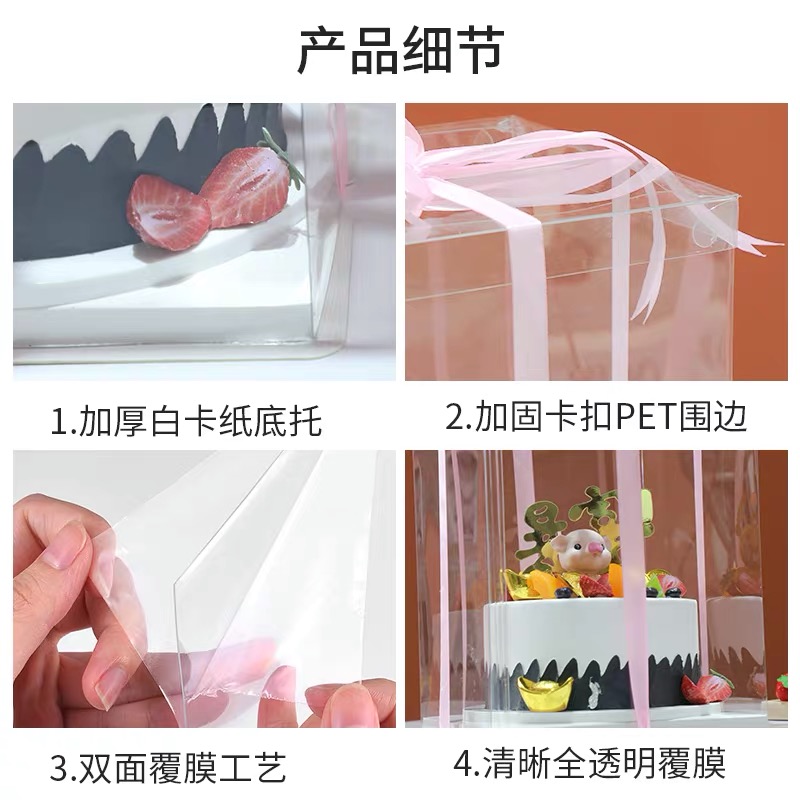 产品细节

1.加厚白卡纸底托

2.加固卡扣PET围边

3.双面覆膜工艺

4.清晰全透明覆膜