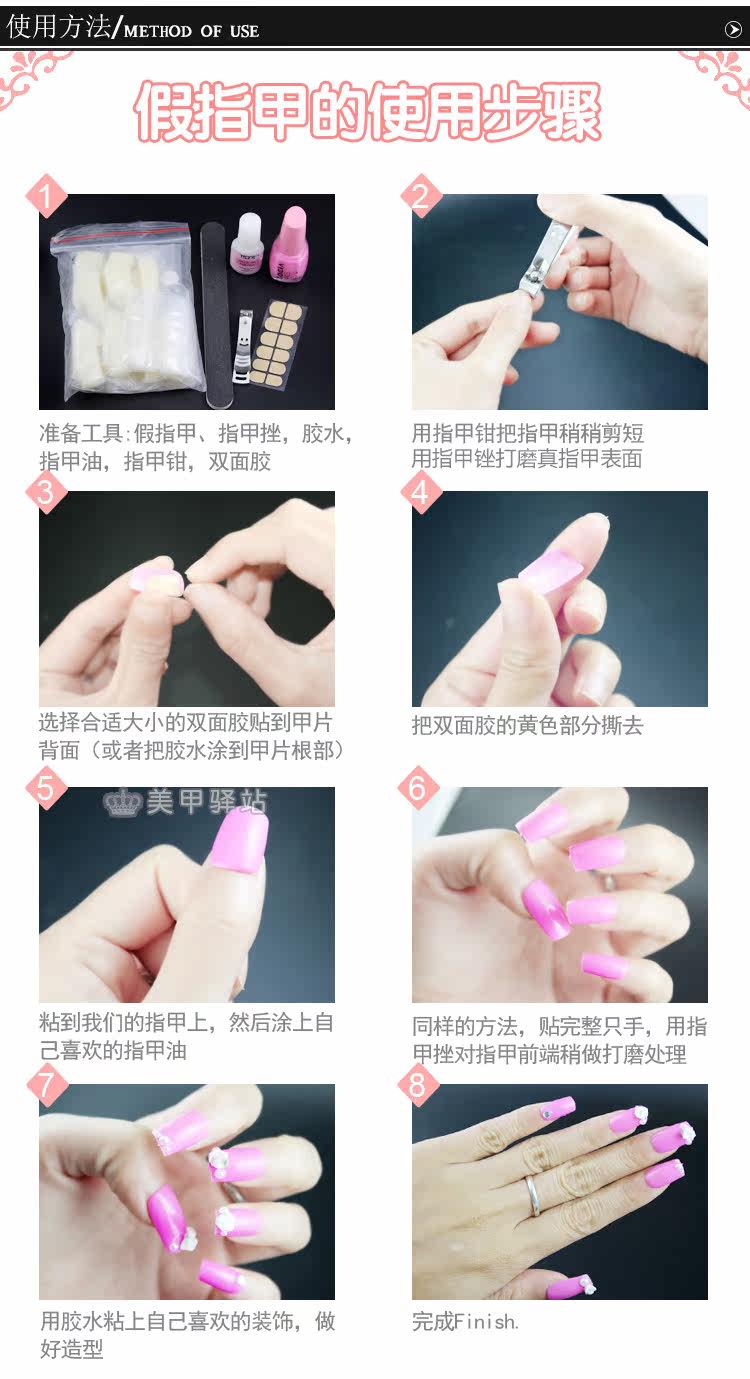 使用方法/METHOD OF USE

假指甲的使用步骤

1

准备工具:假指甲、指甲挫，胶水，指甲油，指甲钳，双面胶

2

用指甲钳把指甲稍稍剪短
用指甲锉打磨真指甲表面

3

选择合适大小的双面胶贴到甲片背面（或者把胶水涂到甲片根部）

4

把双面胶的黄色部分撕去

5

美甲驿站

粘到我们的指甲上，然后涂上自己喜欢的指甲油

6

同样的方法，贴完整只手，用指甲挫对指甲前端稍做打磨处理

7

用胶水粘上自己喜欢的装饰，做好造型

8

完成Finish.