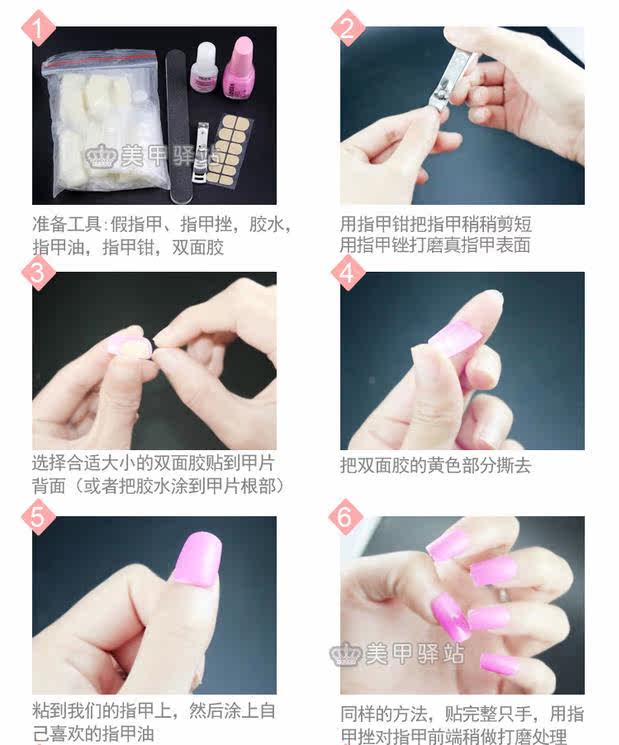 1

美甲驿站

准备工具：假指甲、指甲挫，胶水，指甲油，指甲钳，双面胶

2

用指甲钳把指甲稍稍剪短
用指甲锉打磨真指甲表面

3

选择合适大小的双面胶贴到甲片背面（或者把胶水涂到甲片根部）

4

把双面胶的黄色部分撕去

5

粘到我们的指甲上，然后涂上自己喜欢的指甲油

6

美甲驿站

同样的方法，贴完整只手，用指甲挫对指甲前端稍做打磨处理