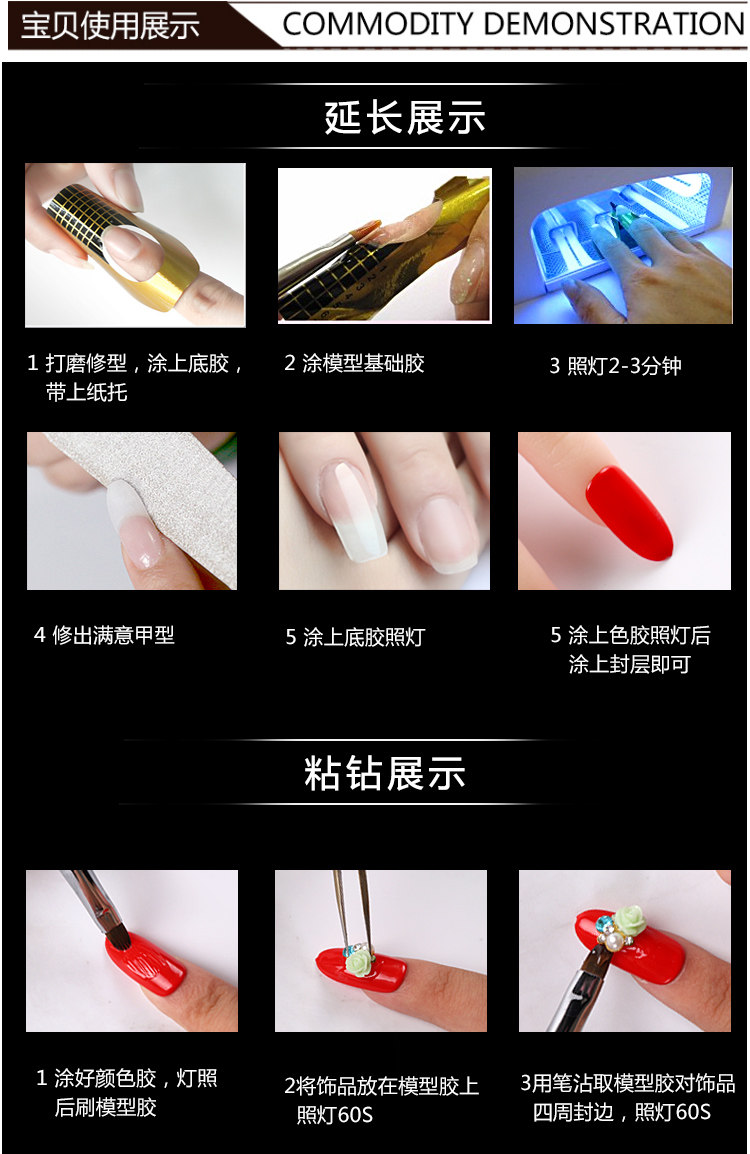 宝贝使用展示 COMMODITY DEMONSTRATION

延长展示

1 打磨修型，涂上底胶，带上纸托

2 涂模型基础胶

3 照灯2-3分钟

4 修出满意甲型

5 涂上底胶照灯

5 涂上色胶照灯后涂上封层即可

粘钻展示

1 涂好颜色胶，灯照后刷模型胶

2将饰品放在模型胶上照灯60S

3用笔沾取模型胶对饰品四周封边，照灯60S