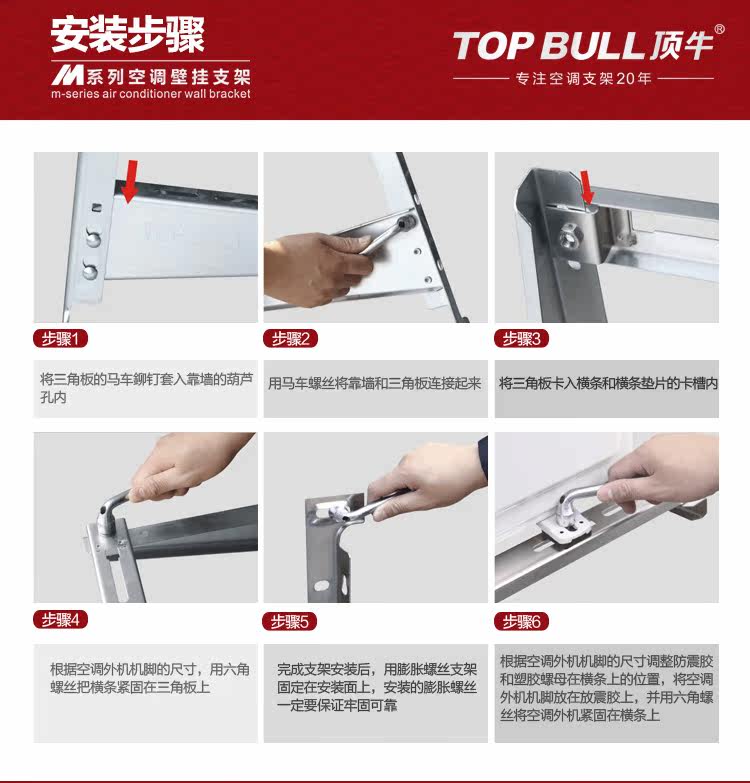 安装步骤

M系列空调壁挂支架
m-series air conditioner wall bracket

TOP BULL 顶牛®
专注空调支架20年

步骤1
将三角板的马车铆钉套入靠墙的葫芦孔内

步骤2
用马车螺丝将靠墙和三角板连接起来

步骤3
将三角板卡入横条和横条垫片的卡槽内

步骤4
根据空调外机机脚的尺寸，用六角螺丝把横条紧固在三角板上

步骤5
完成支架安装后，用膨胀螺丝支架固定在安装面上，安装的膨胀螺丝一定要保证牢固可靠

步骤6
根据空调外机机脚的尺寸调整防震胶和塑胶螺母在横条上的位置，将空调外机机脚放在放震胶上，并用六角螺丝将空调外机紧固在横条上