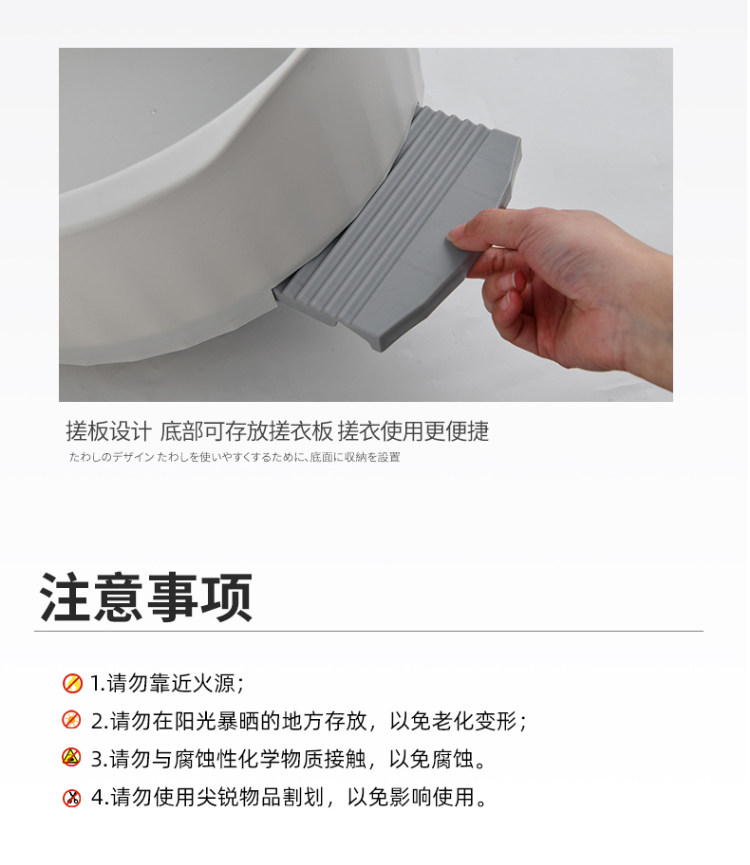 搓板设计 底部可存放搓衣板 搓衣使用更便捷
たわしのデザイン たわしを使いやすくするために、底面に収納を設置

注意事项

1.请勿靠近火源；
2.请勿在阳光暴晒的地方存放，以免老化变形；
3.请勿与腐蚀性化学物质接触，以免腐蚀。
4.请勿使用尖锐物品割划，以免影响使用。