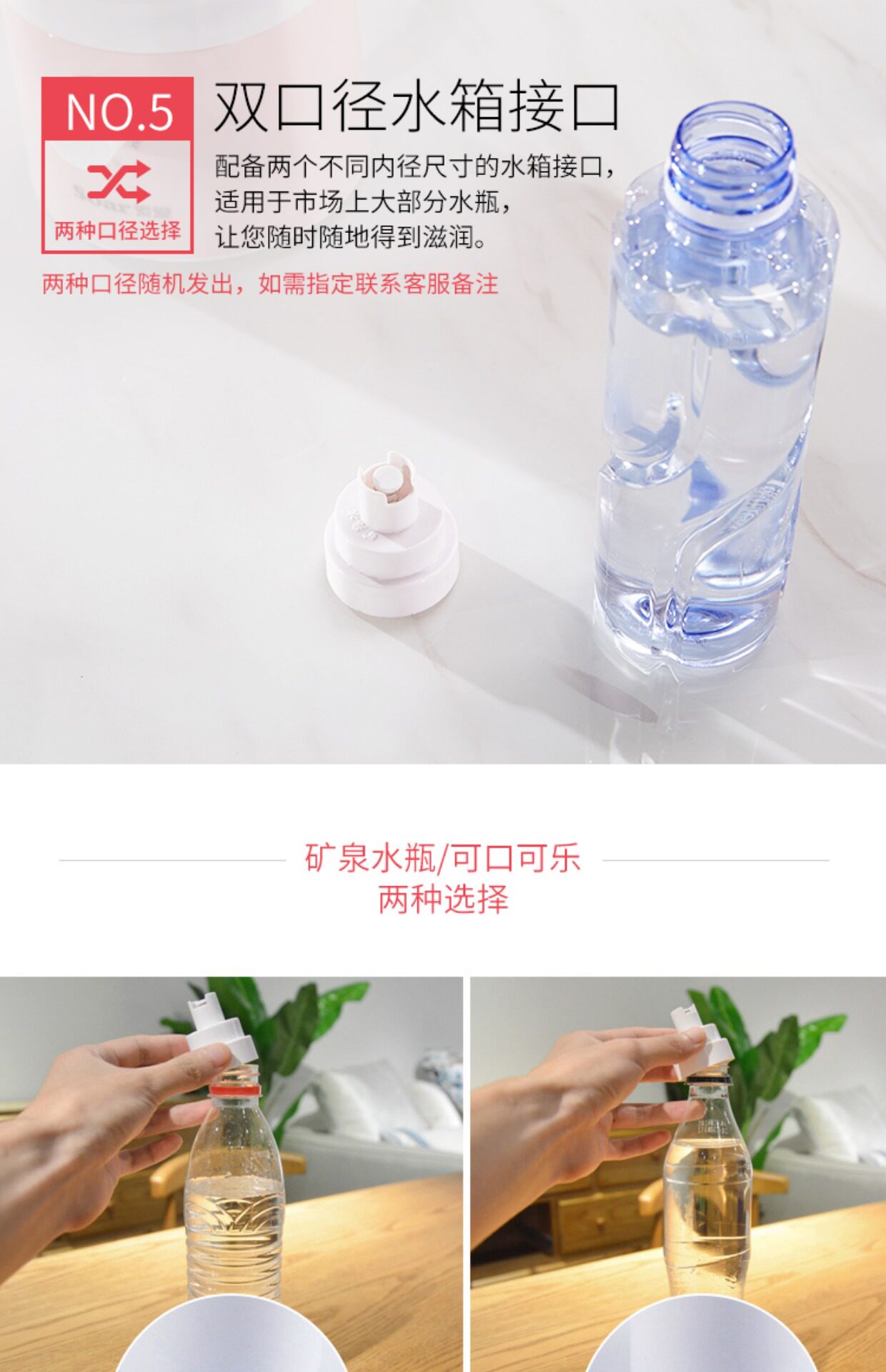 NO.5

两种口径选择

双口径水箱接口

配备两个不同内径尺寸的水箱接口，适用于市场上大部分水瓶，让您随时随地得到滋润。

两种口径随机发出，如需指定联系客服备注

矿泉水瓶/可口可乐
两种选择