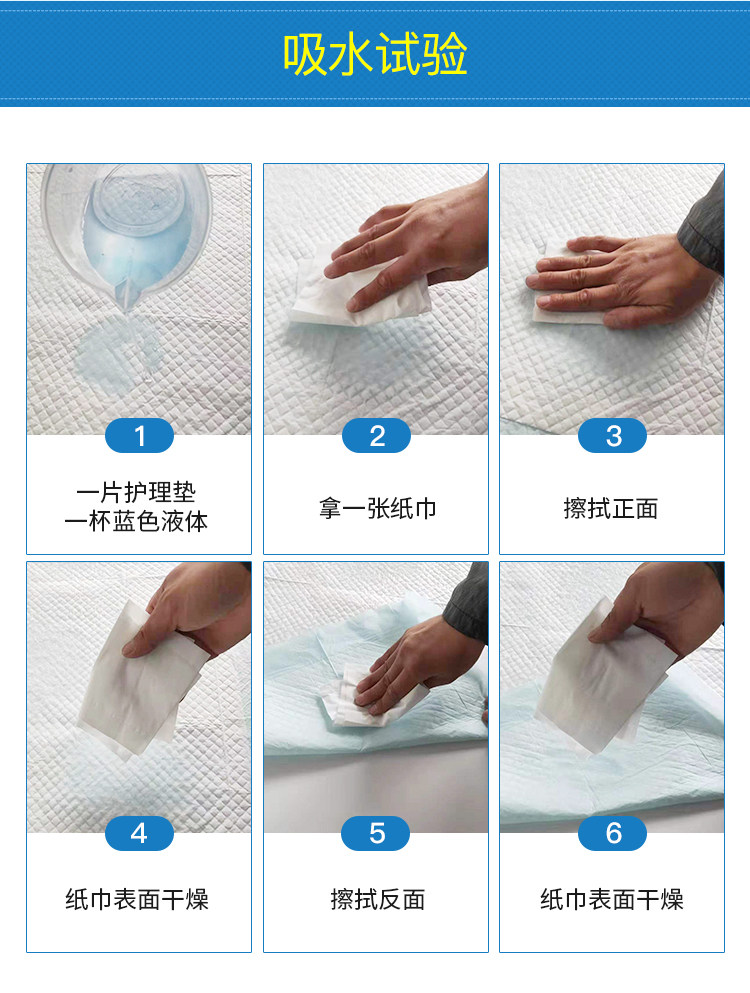 吸水试验

1
一片护理垫
一杯蓝色液体

2
拿一张纸巾

3
擦拭正面

4
纸巾表面干燥

5
擦拭反面

6
纸巾表面干燥