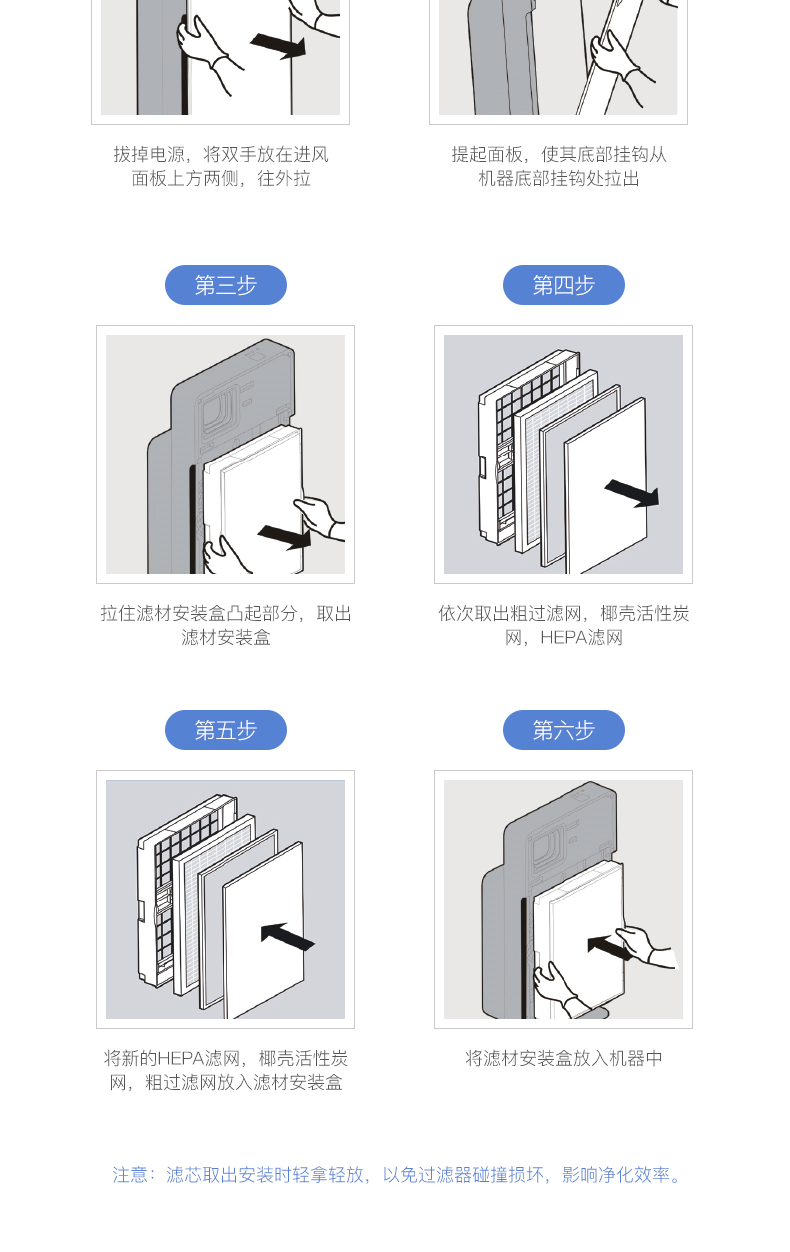 拔掉电源，将双手放在进风面板上方两侧，往外拉

提起面板，使其底部挂钩从机器底部挂钩处拉出

第三步

拉住滤材安装盒凸起部分，取出滤材安装盒

第四步

依次取出粗过滤网，椰壳活性炭网，HEPA滤网

第五步

将新的HEPA滤网，椰壳活性炭网，粗过滤网放入滤材安装盒

第六步

将滤材安装盒放入机器中

注意：滤芯取出安装时轻拿轻放，以免过滤器碰撞损坏，影响净化效率。