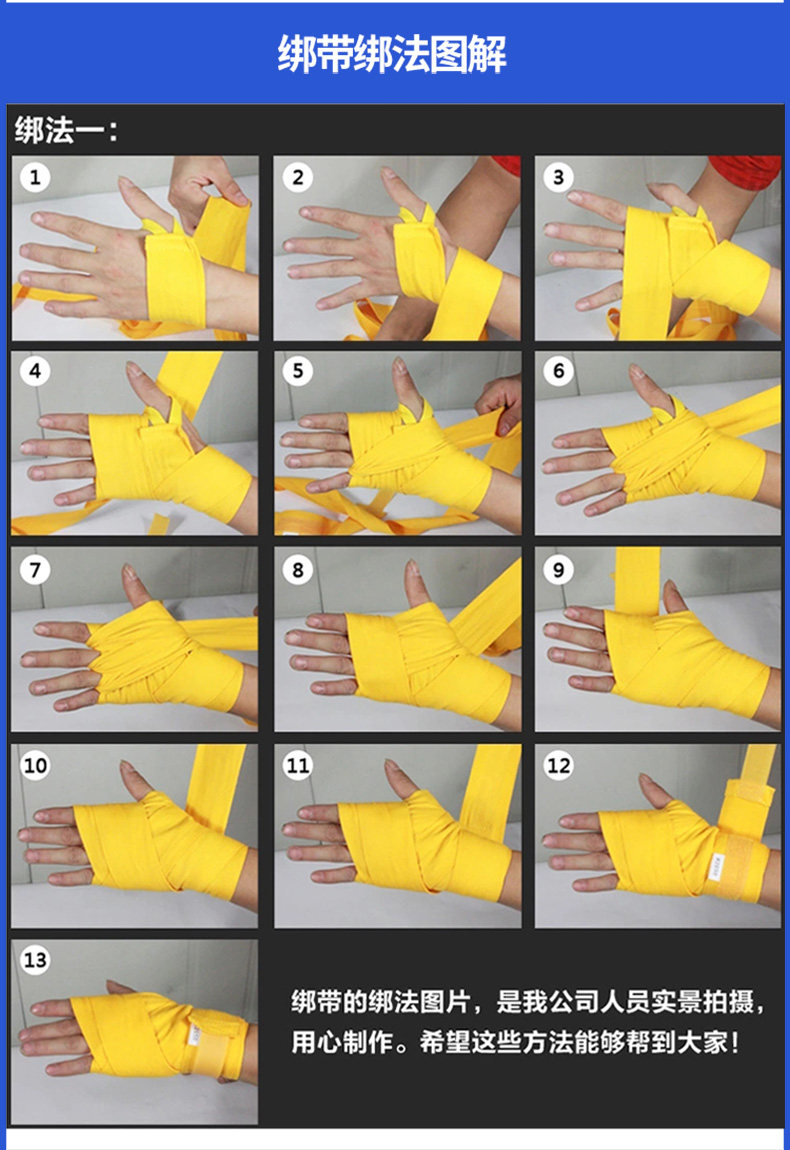 绑带绑法图解

绑法一：

1

2

3

4

5

6

7

8

9

10

11

12

13

绑带的绑法图片，是我公司人员实景拍摄，用心制作。希望这些方法能够帮到大家！