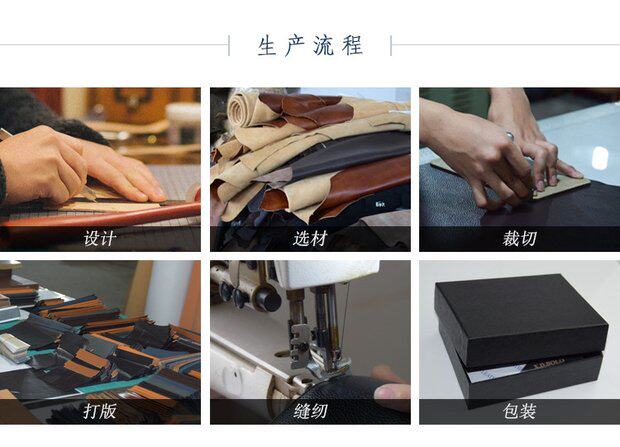 生产流程

设计

选材

裁切

打版

缝纫

包装