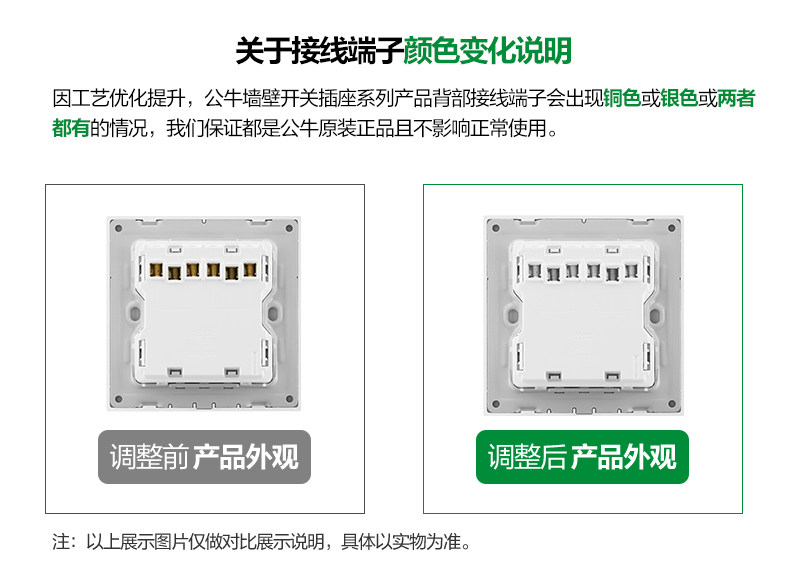 关于接线端子颜色变化说明

因工艺优化提升，公牛墙壁开关插座系列产品背部接线端子会出现铜色或银色或两者都有的情况，我们保证都是公牛原装正品且不影响正常使用。

调整前 产品外观

调整后 产品外观

注：以上展示图片仅做对比展示说明，具体以实物为准。