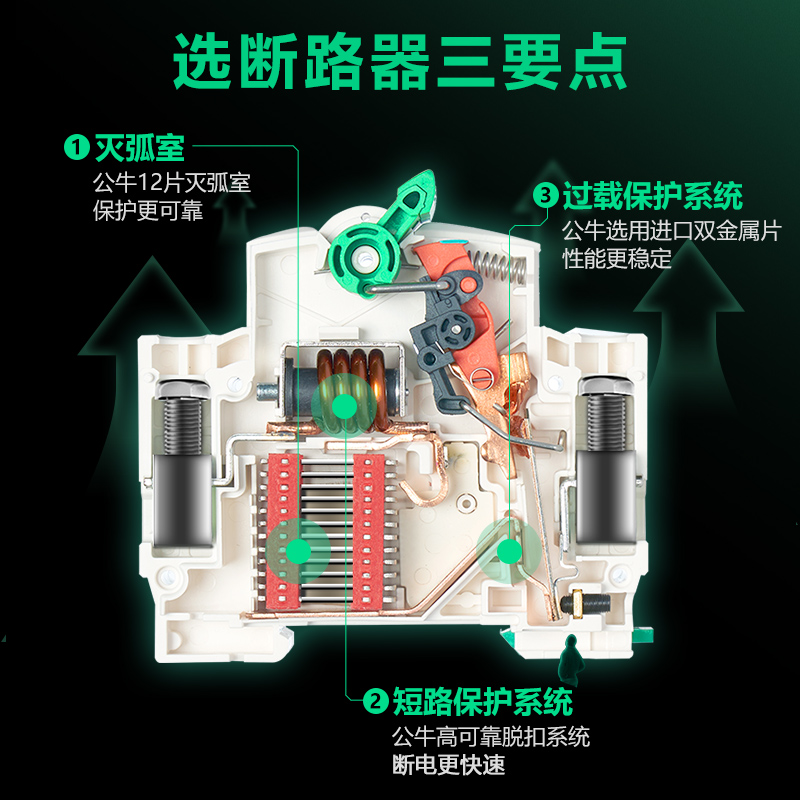 选断路器三要点

1 灭弧室
公牛12片灭弧室
保护更可靠

3 过载保护系统
公牛选用进口双金属片
性能更稳定

2 短路保护系统
公牛高可靠脱扣系统
断电更快速