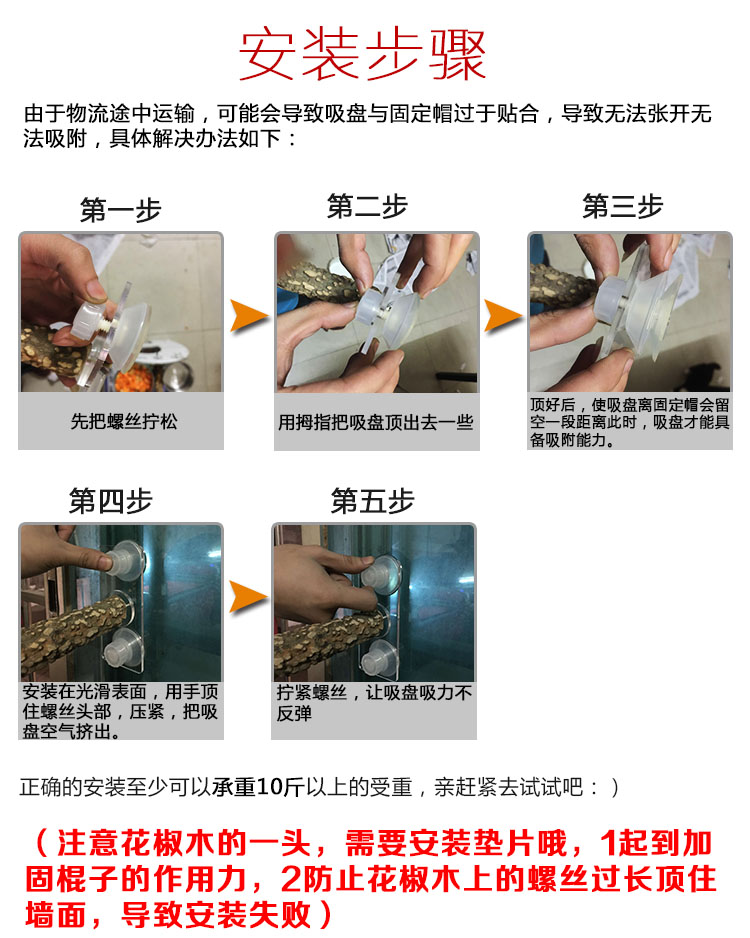 安装步骤

由于物流途中运输，可能会导致吸盘与固定帽过于贴合，导致无法张开无法吸附，具体解决办法如下：

第一步

先把螺丝拧松

第二步

用拇指把吸盘顶出去一些

第三步

顶好后，使吸盘离固定帽会留空一段距离此时，吸盘才能具备吸附能力。

第四步

安装在光滑表面，用手顶住螺丝头部，压紧，把吸盘空气挤出。

第五步

拧紧螺丝，让吸盘吸力不反弹

正确的安装至少可以承重10斤以上的受重，亲赶紧去试试吧：）

（注意花椒木的一头，需要安装垫片哦，1起到加固棍子的作用力，2防止花椒木上的螺丝过长顶住墙面，导致安装失败）