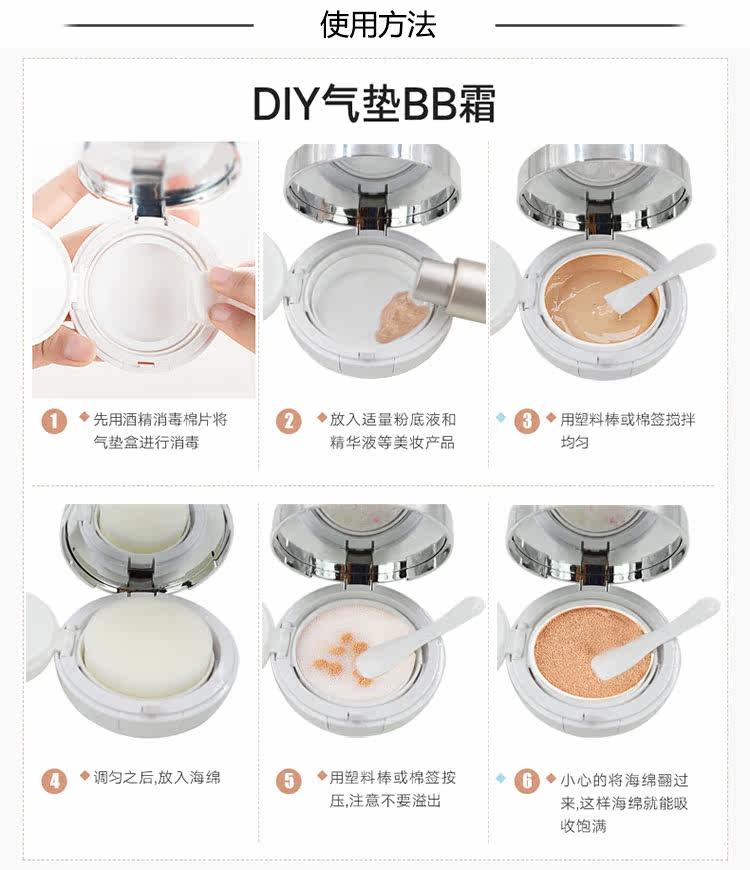 使用方法

DIY气垫BB霜

1 先用酒精消毒棉片将气垫盒进行消毒

2 放入适量粉底液和精华液等美妆产品

3 用塑料棒或棉签搅拌均匀

4 调匀之后,放入海绵

5 用塑料棒或棉签按压,注意不要溢出

6 小心的将海绵翻过来,这样海绵就能吸收饱满