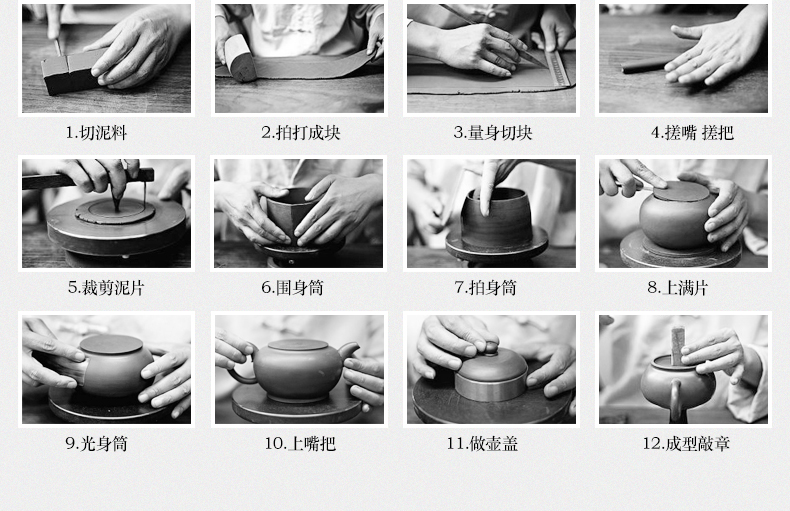 1.切泥料

2.拍打成块

3.量身切块

4.搓嘴 搓把

5.裁剪泥片

6.围身筒

7.拍身筒

8.上满片

9.光身筒

10.上嘴把

11.做壶盖

12.成型敲章