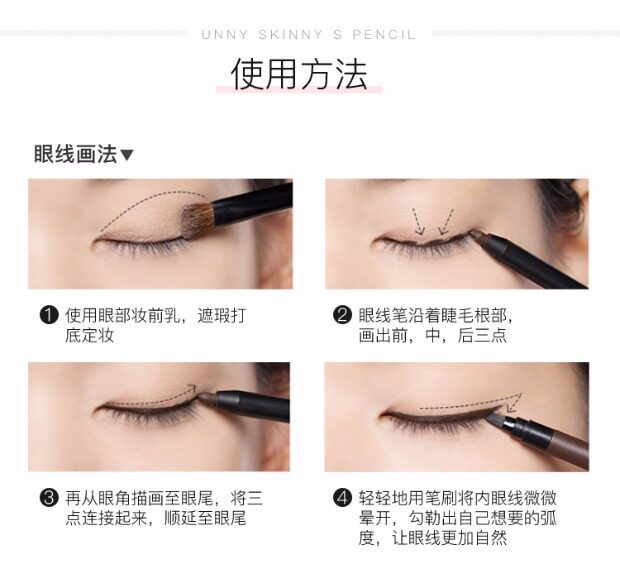 UNNY SKINNY S PENCIL

使用方法

眼线画法▼

❶ 使用眼部妆前乳，遮瑕打底定妆

❷ 眼线笔沿着睫毛根部，画出前，中，后三点

❸ 再从眼角描画至眼尾，将三点连接起来，顺延至眼尾

❹ 轻轻地用笔刷将内眼线微微晕开，勾勒出自己想要的弧度，让眼线更加自然