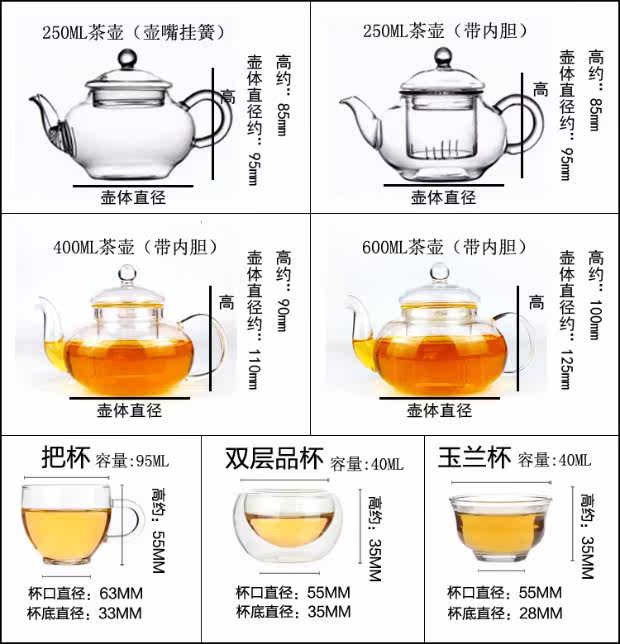 250ML茶壶（壶嘴挂簧）

高

高约：85mm
壶体直径约：95mm

壶体直径

250ML茶壶（带内胆）

高

高约：85mm
壶体直径约：95mm

壶体直径

400ML茶壶（带内胆）

高

高约：90mm
壶体直径约：110mm

壶体直径

600ML茶壶（带内胆）

高

高约：100mm
壶体直径约：125mm

壶体直径

把杯 容量：95ML

高约：55MM

杯口直径：63MM
杯底直径：33MM

双层品杯 容量：40ML

高约：35MM

杯口直径：55MM
杯底直径：35MM

玉兰杯 容量：40ML

高约：35MM

杯口直径：55MM
杯底直径：28MM