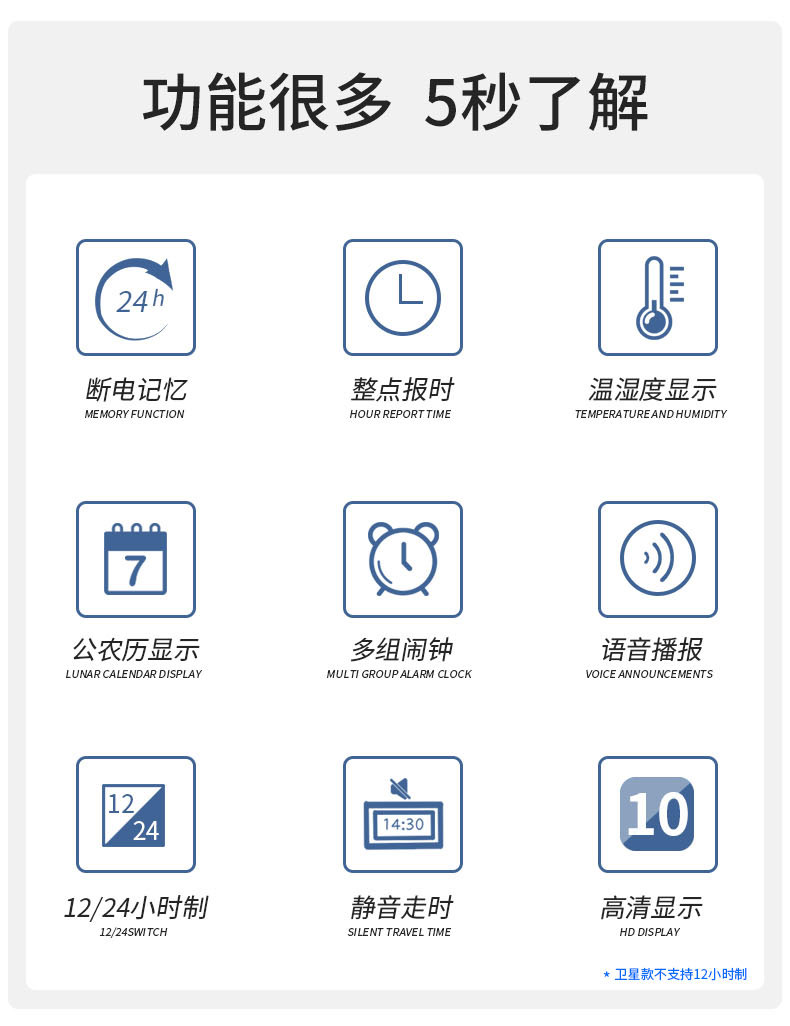 功能很多 5秒了解

24h

断电记忆
MEMORY FUNCTION

整点报时
HOUR REPORT TIME

温湿度显示
TEMPERATURE AND HUMIDITY

7

公农历显示
LUNAR CALENDAR DISPLAY

多组闹钟
MULTI GROUP ALARM CLOCK

语音播报
VOICE ANNOUNCEMENTS

12
24

12/24小时制
12/24SWITCH

14:30

静音走时
SILENT TRAVEL TIME

10

高清显示
HD DISPLAY

* 卫星款不支持12小时制