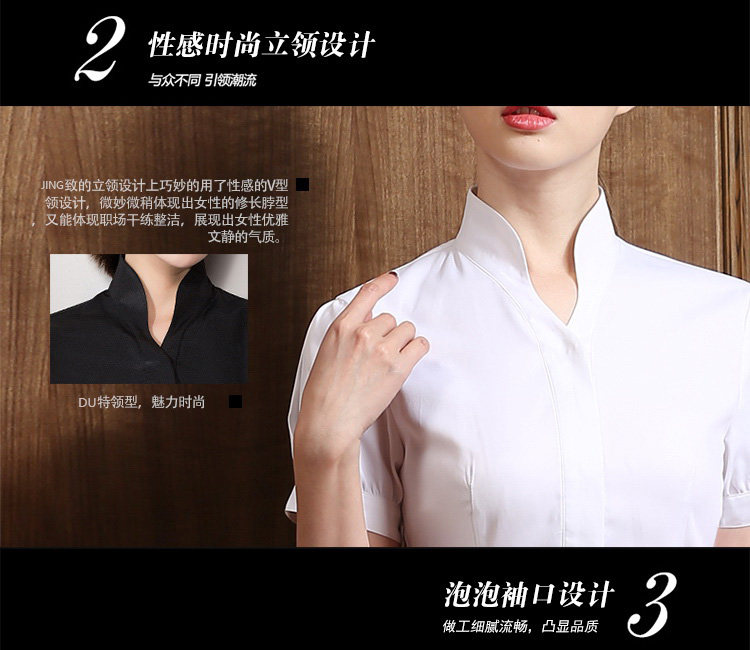 2 性感时尚立领设计
与众不同 引领潮流

JING致的立领设计上巧妙的用了性感的V型领设计，微妙微稍体现出女性的修长脖型，又能体现职场干练整洁，展现出女性优雅文静的气质。

DU特领型，魅力时尚

泡泡袖口设计 3
做工细腻流畅，凸显品质