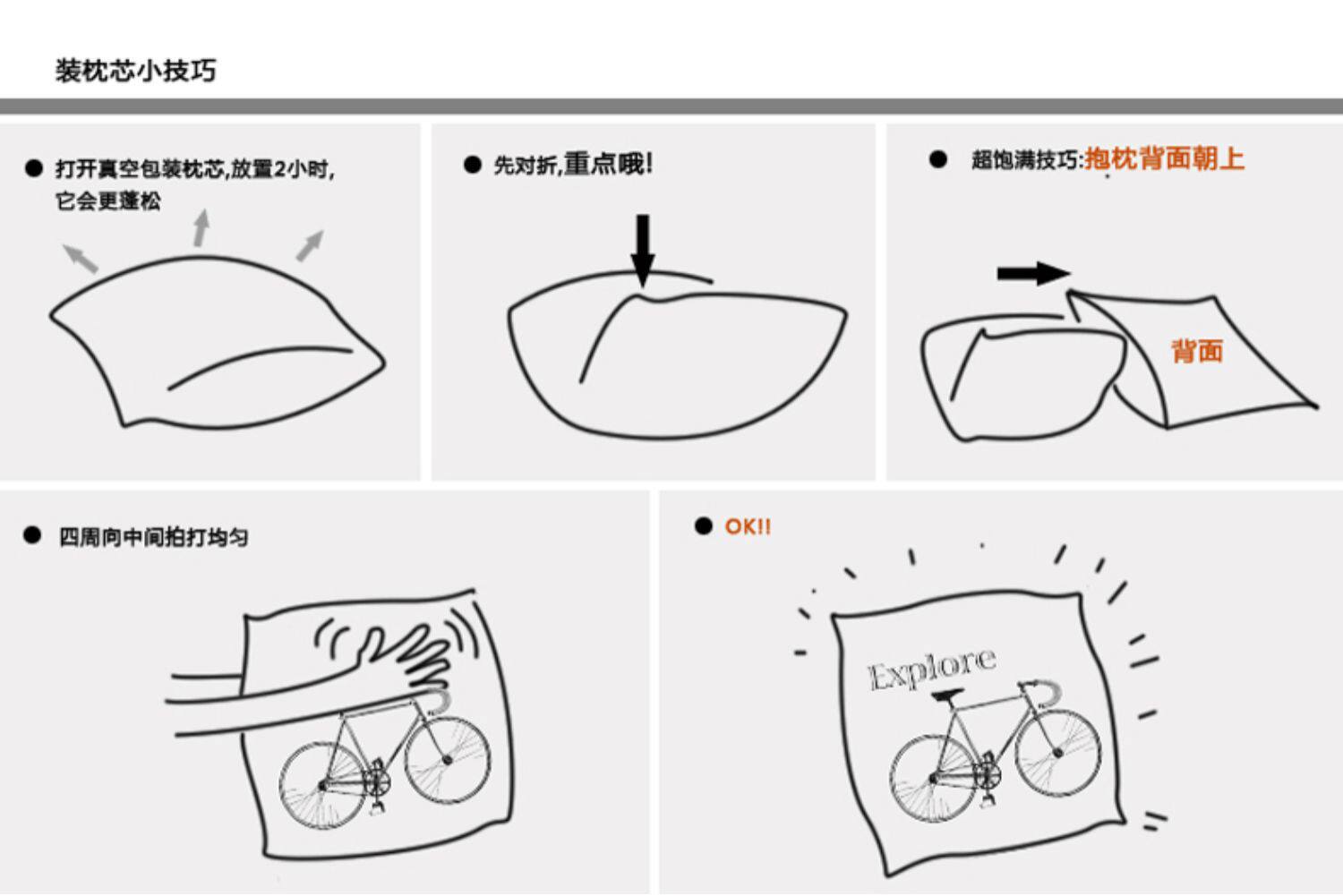 装枕芯小技巧

● 打开真空包装枕芯,放置2小时,它会更蓬松

● 先对折,重点哦!

● 超饱满技巧:抱枕背面朝上

背面

● 四周向中间拍打均匀

● OK!!

Explore