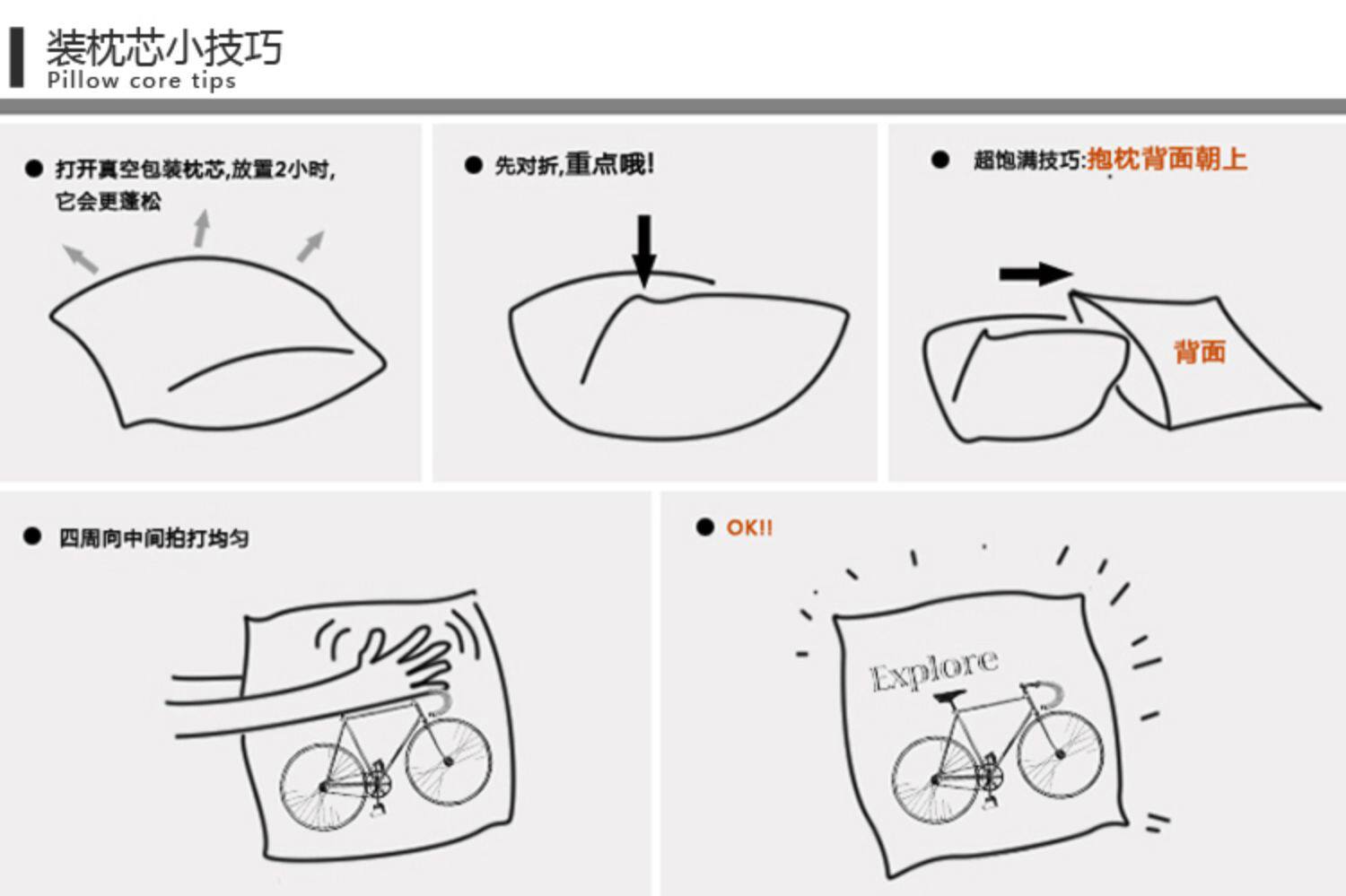 装枕芯小技巧
Pillow core tips

● 打开真空包装枕芯,放置2小时,它会更蓬松

● 先对折,重点哦!

● 超饱满技巧:抱枕背面朝上

背面

● 四周向中间拍打均匀

● OK!!

Explore