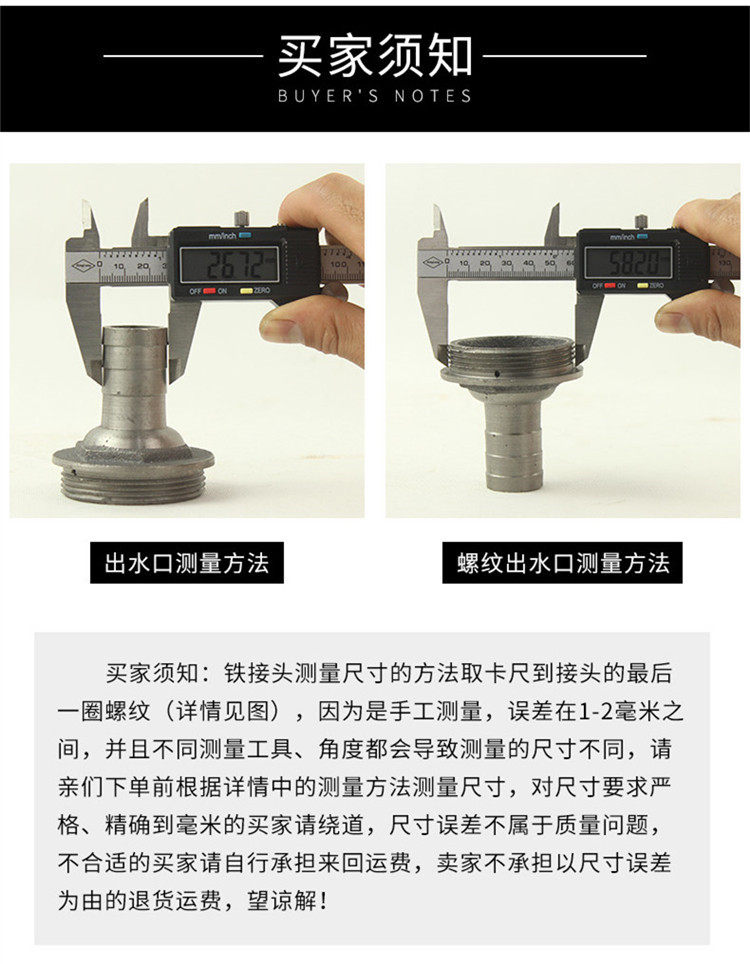 买家须知
BUYER'S NOTES

mm/inch
26.72
OFF ON ZERO

mm/inch
58.20
OFF ON ZERO

出水口测量方法

螺纹出水口测量方法

买家须知：铁接头测量尺寸的方法取卡尺到接头的最后一圈螺纹（详情见图），因为是手工测量，误差在1-2毫米之间，并且不同测量工具、角度都会导致测量的尺寸不同，请亲们下单前根据详情中的测量方法测量尺寸，对尺寸要求严格、精确到毫米的买家请绕道，尺寸误差不属于质量问题，不合适的买家请自行承担来回运费，卖家不承担以尺寸误差为由的退货运费，望谅解！