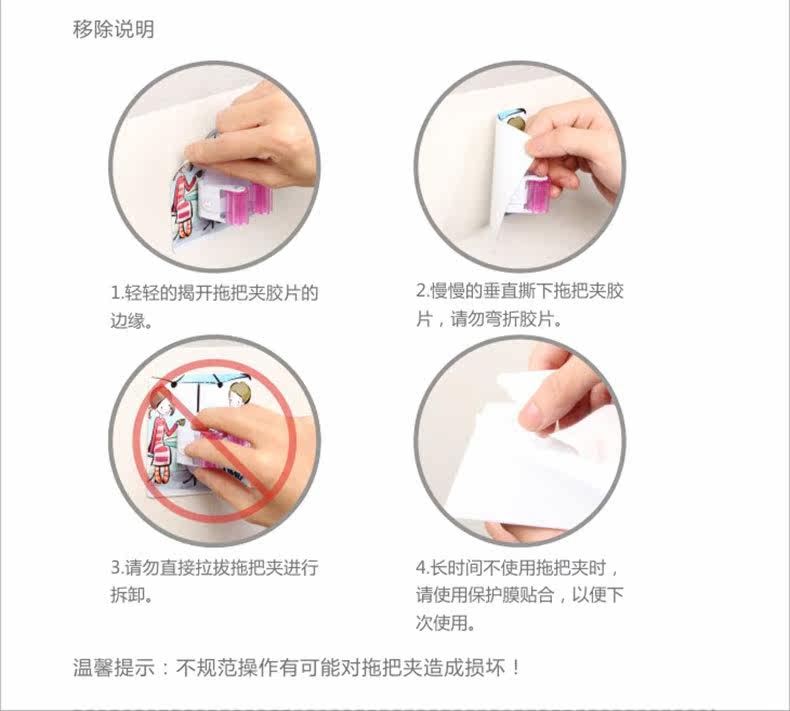 移除说明

1.轻轻的揭开拖把夹胶片的边缘。

2.慢慢的垂直撕下拖把夹胶片，请勿弯折胶片。

3.请勿直接拉拔拖把夹进行拆卸。

4.长时间不使用拖把夹时，请使用保护膜贴合，以便下次使用。

温馨提示：不规范操作有可能对拖把夹造成损坏！