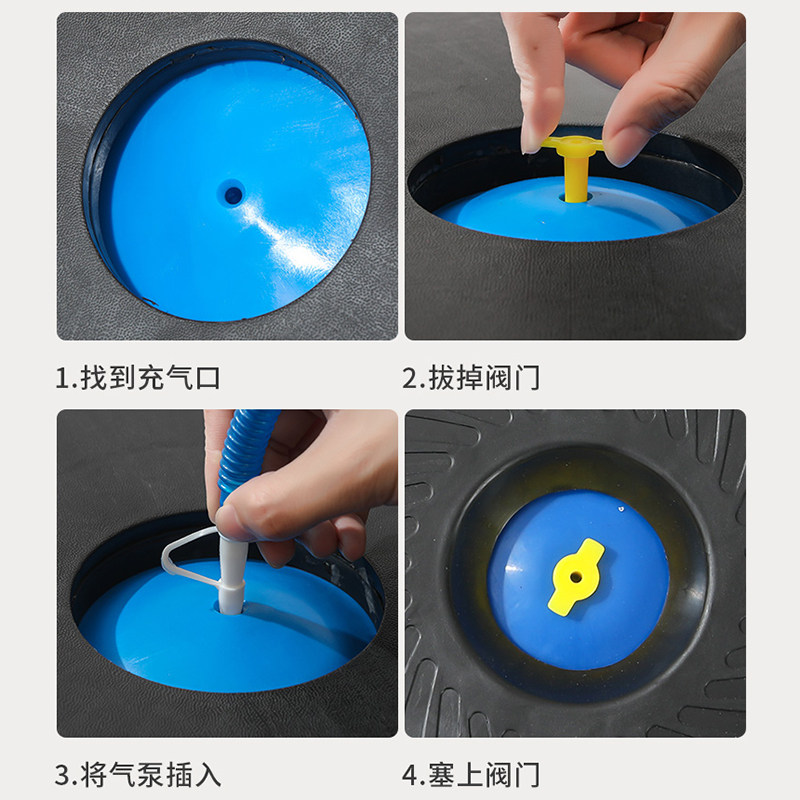 1.找到充气口

2.拔掉阀门

3.将气泵插入

4.塞上阀门