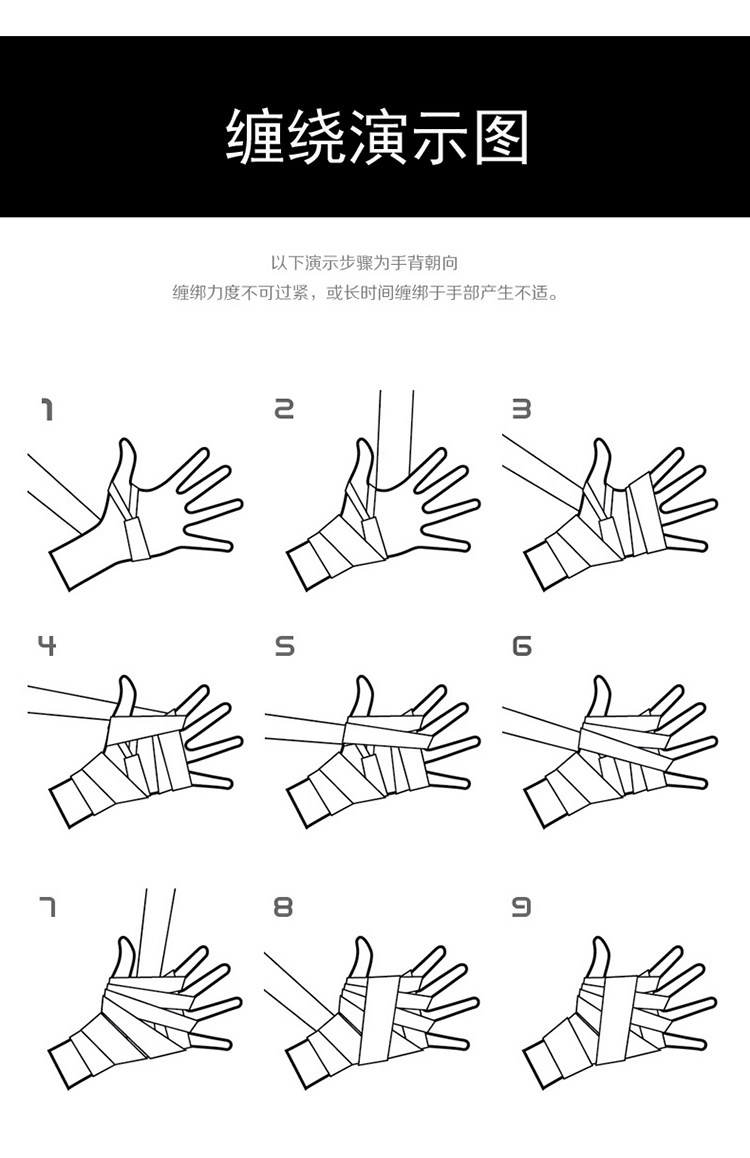 缠绕演示图

以下演示步骤为手背朝向
缠绑力度不可过紧，或长时间缠绑于手部产生不适。

1

2

3

4

5

6

7

8

9