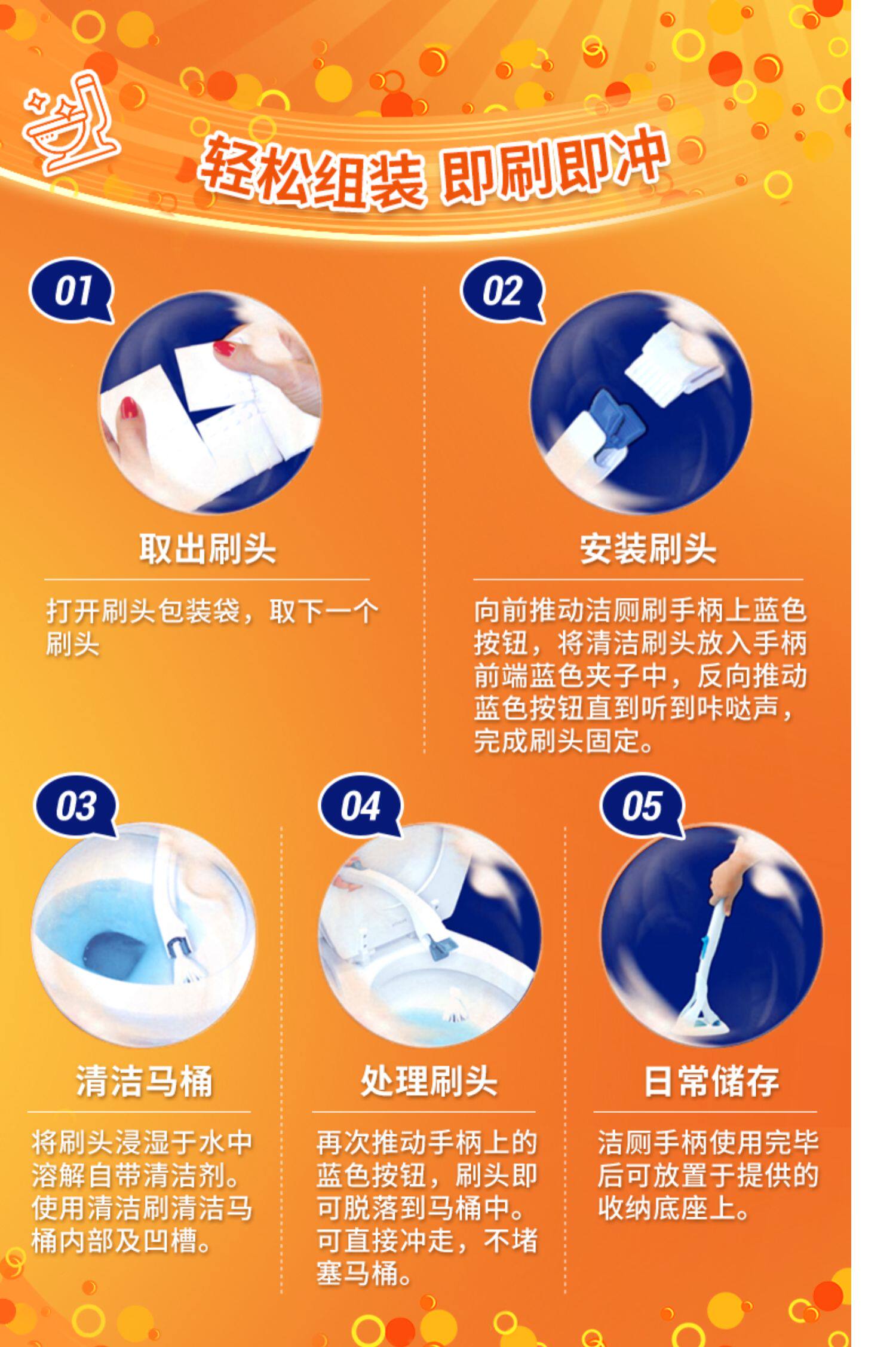 轻松组装 即刷即冲

01

取出刷头

打开刷头包装袋，取下一个刷头

02

安装刷头

向前推动洁厕刷手柄上蓝色按钮，将清洁刷头放入手柄前端蓝色夹子中，反向推动蓝色按钮直到听到咔哒声，完成刷头固定。

03

清洁马桶

将刷头浸湿于水中溶解自带清洁剂。使用清洁刷清洁马桶内部及凹槽。

04

处理刷头

再次推动手柄上的蓝色按钮，刷头即可脱落到马桶中。可直接冲走，不堵塞马桶。

05

日常储存

洁厕手柄使用完毕后可放置于提供的收纳底座上。