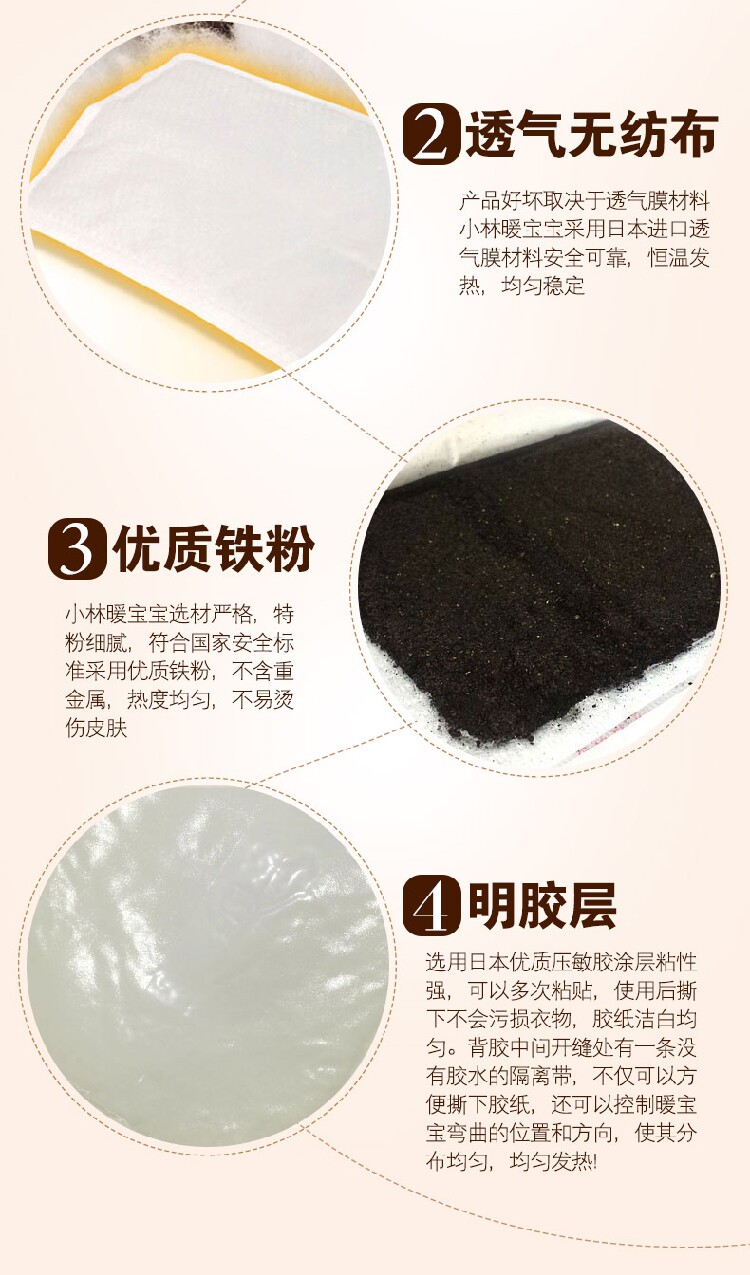 2 透气无纺布

产品好坏取决于透气膜材料小林暖宝宝采用日本进口透气膜材料安全可靠，恒温发热，均匀稳定

3 优质铁粉

小林暖宝宝选材严格，特粉细腻，符合国家安全标准采用优质铁粉，不含重金属，热度均匀，不易烫伤皮肤

4 明胶层

选用日本优质压敏胶涂层粘性强，可以多次粘贴，使用后撕下不会污损衣物，胶纸洁白均匀。背胶中间开缝处有一条没有胶水的隔离带，不仅可以方便撕下胶纸，还可以控制暖宝宝弯曲的位置和方向，使其分布均匀，均匀发热!