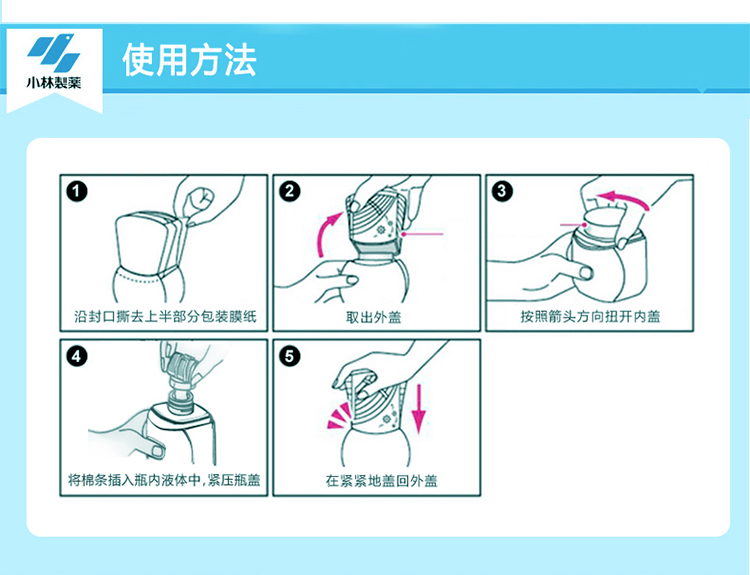 小林製薬

使用方法

1
沿封口撕去上半部分包装膜纸

2
取出外盖

3
按照箭头方向扭开内盖

4
将棉条插入瓶内液体中，紧压瓶盖

5
在紧紧地盖回外盖