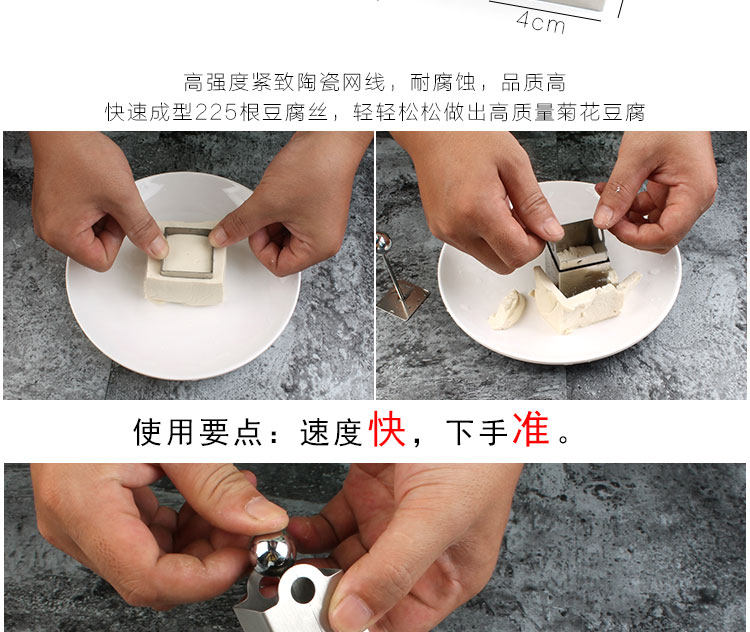 4cm

高强度紧致陶瓷网线，耐腐蚀，品质高
快速成型225根豆腐丝，轻轻松松做出高质量菊花豆腐

使用要点：速度快，下手准。