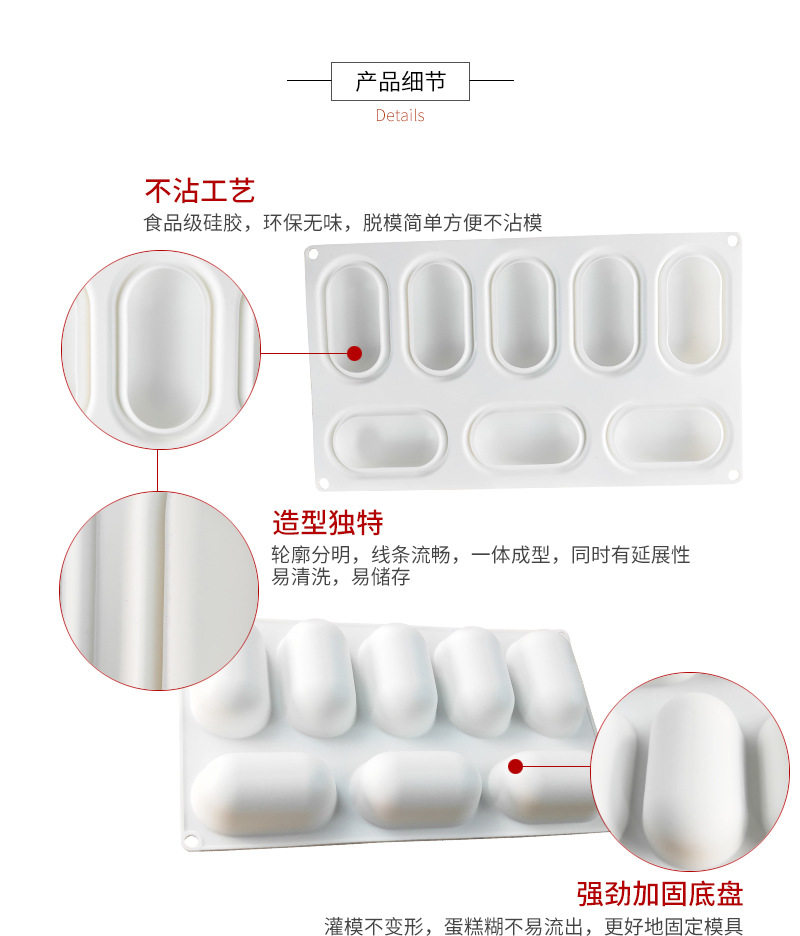 产品细节

Details

不沾工艺

食品级硅胶，环保无味，脱模简单方便不沾模

造型独特

轮廓分明，线条流畅，一体成型，同时有延展性
易清洗，易储存

强劲加固底盘

灌模不变形，蛋糕糊不易流出，更好地固定模具