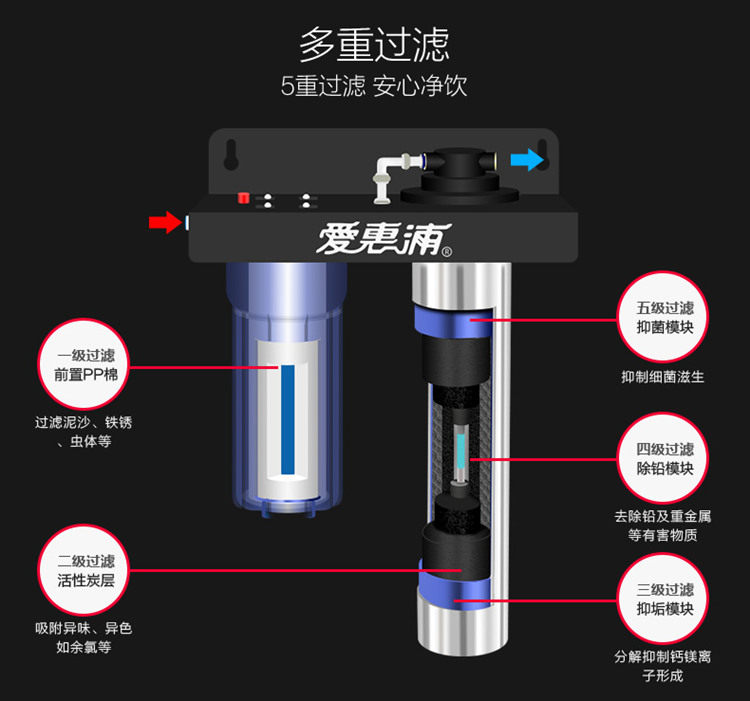 多重过滤
5重过滤 安心净饮

爱惠浦®

一级过滤
前置PP棉

过滤泥沙、铁锈、虫体等

二级过滤
活性炭层

吸附异味、异色如余氯等

五级过滤
抑菌模块

抑制细菌滋生

四级过滤
除铅模块

去除铅及重金属等有害物质

三级过滤
抑垢模块

分解抑制钙镁离子形成