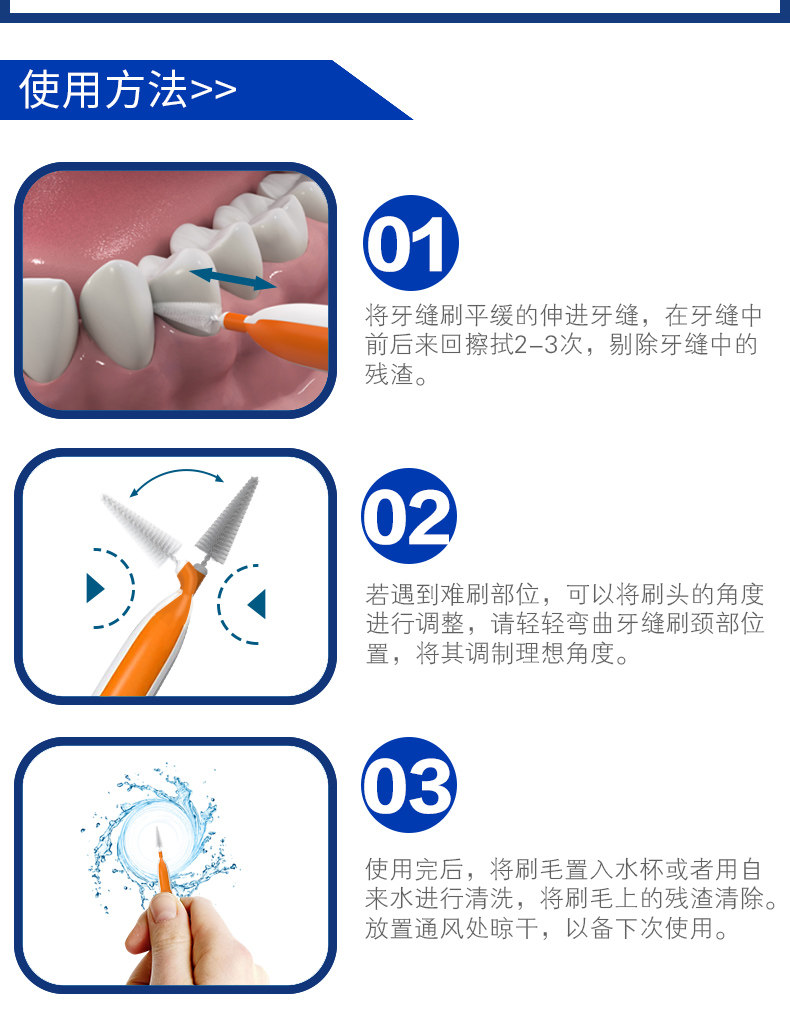 使用方法>>

01

将牙缝刷平缓的伸进牙缝，在牙缝中前后来回擦拭2-3次，剔除牙缝中的残渣。

02

若遇到难刷部位，可以将刷头的角度进行调整，请轻轻弯曲牙缝刷颈部位置，将其调制理想角度。

03

使用完后，将刷毛置入水杯或者用自来水进行清洗，将刷毛上的残渣清除。放置通风处晾干，以备下次使用。