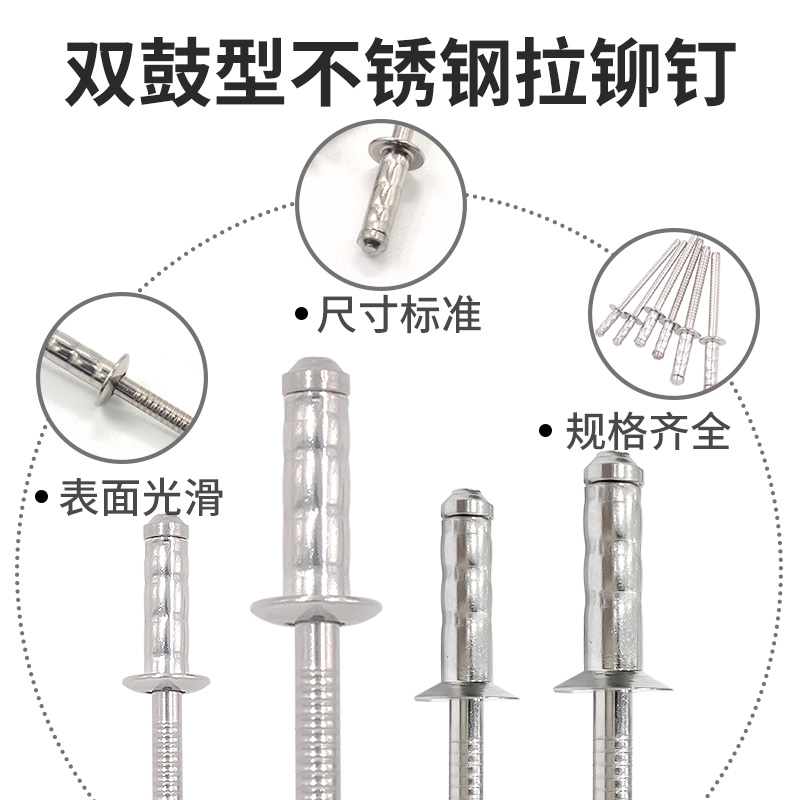 双鼓型不锈钢拉铆钉

• 尺寸标准

• 规格齐全

• 表面光滑