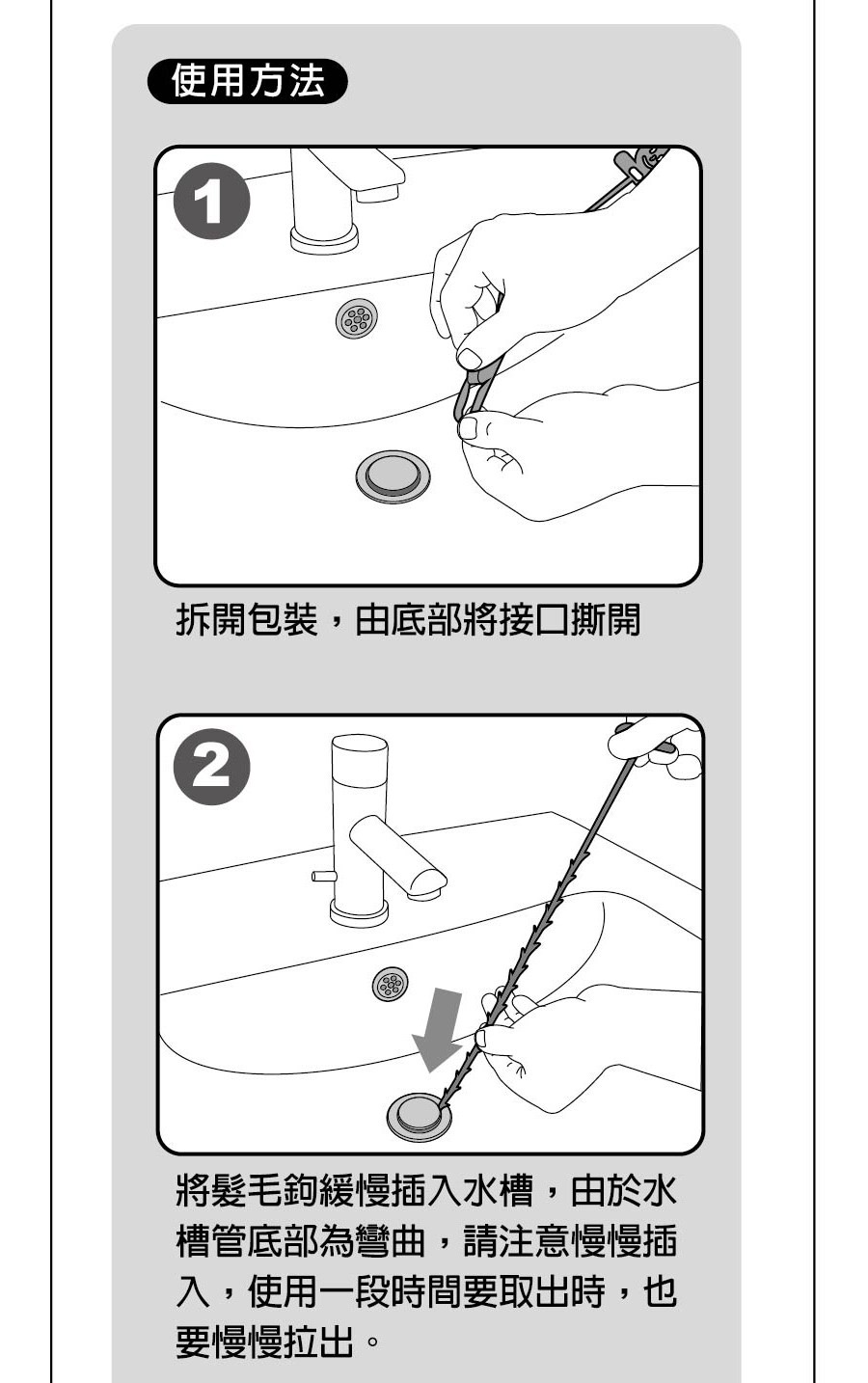 使用方法

1

拆開包裝，由底部將接口撕開

2

將髮毛鉤緩慢插入水槽，由於水槽管底部為彎曲，請注意慢慢插入，使用一段時間要取出時，也要慢慢拉出。