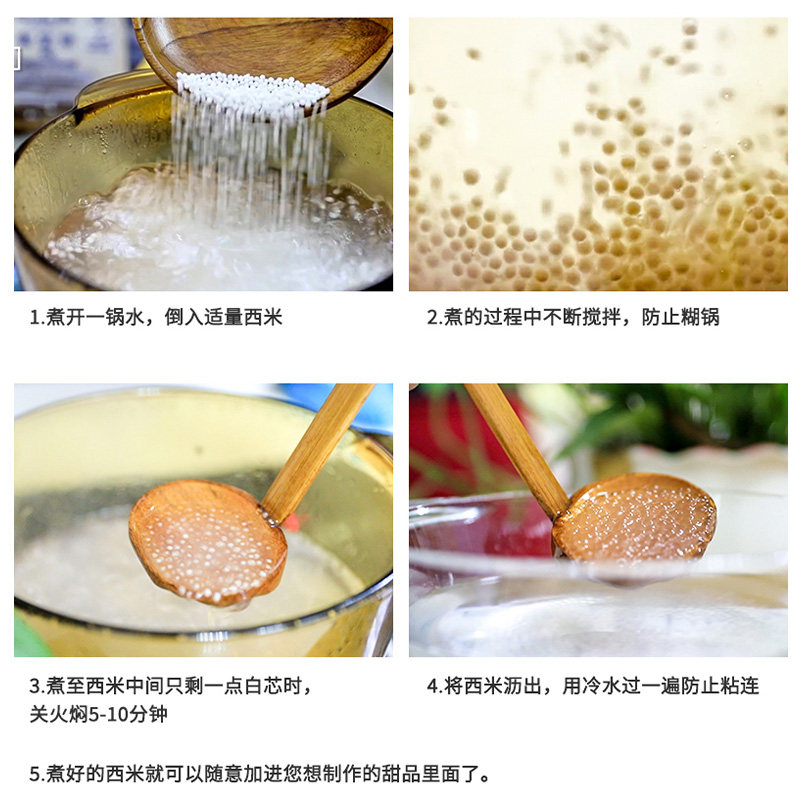 1.煮开一锅水，倒入适量西米

2.煮的过程中不断搅拌，防止糊锅

3.煮至西米中间只剩一点白芯时，关火焖5-10分钟

4.将西米沥出，用冷水过一遍防止粘连

5.煮好的西米就可以随意加进您想制作的甜品里面了。