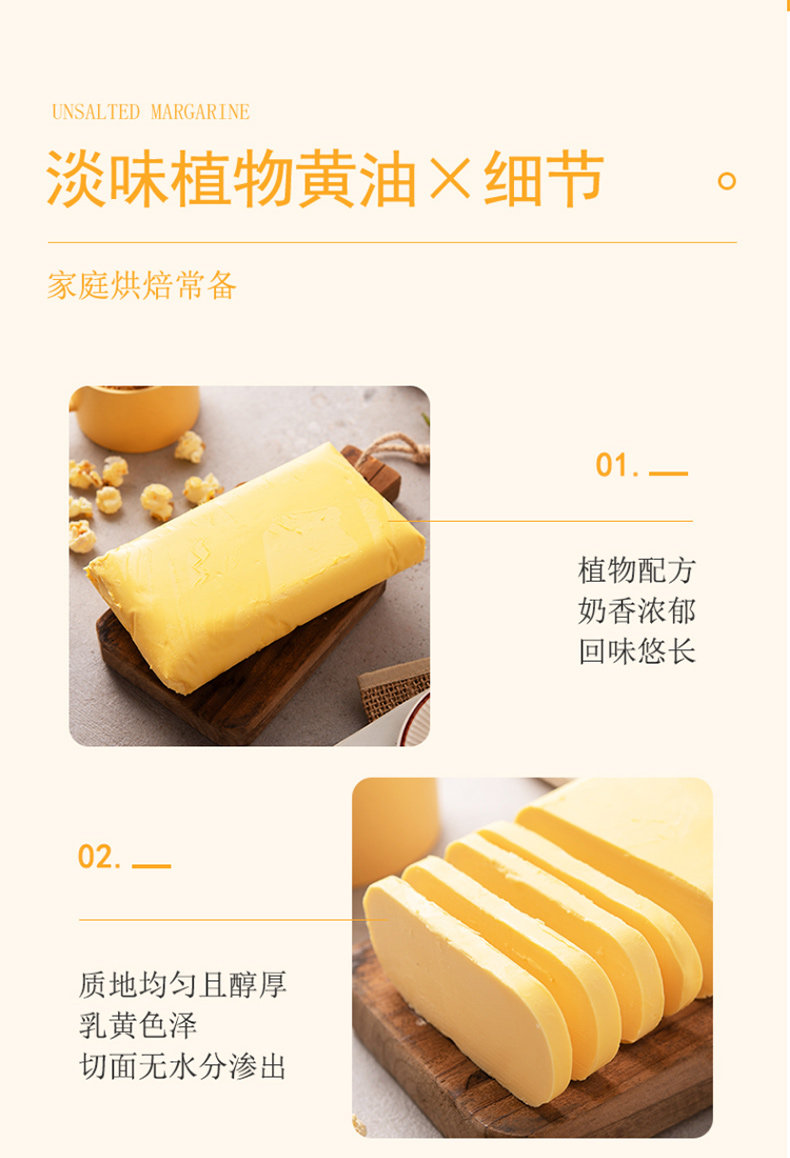 UNSALTED MARGARINE

淡味植物黄油×细节

家庭烘焙常备

01.

植物配方
奶香浓郁
回味悠长

02.

质地均匀且醇厚
乳黄色泽
切面无水分渗出