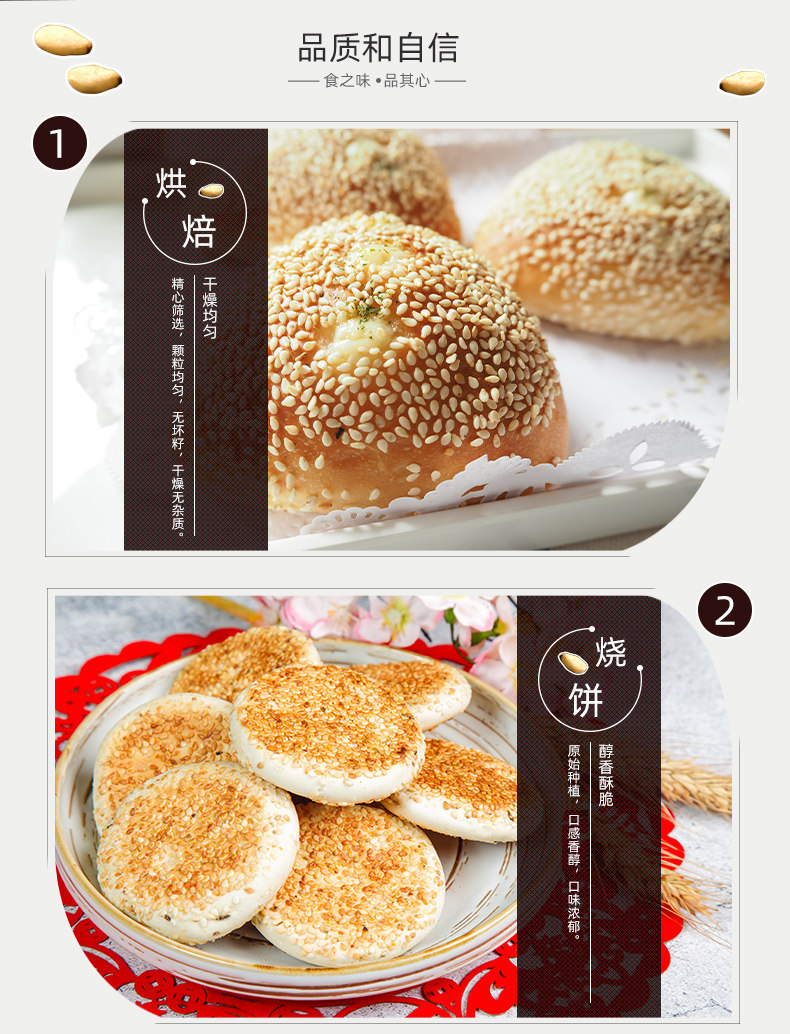 品质和自信

食之味 • 品其心

1

烘焙

干燥均匀

精心筛选，颗粒均匀，无坏籽，干燥无杂质。

2

烧饼

醇香酥脆

原始种植，口感香醇，口味浓郁。