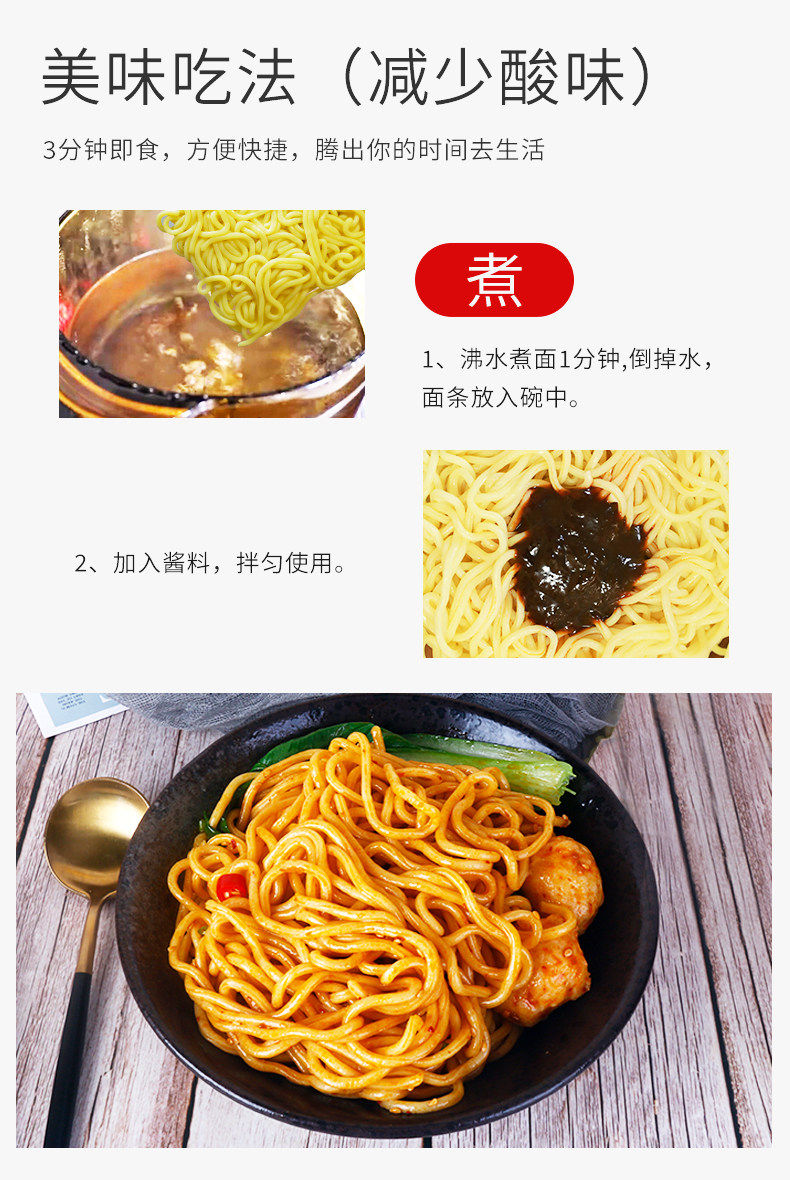 美味吃法（减少酸味）

3分钟即食，方便快捷，腾出你的时间去生活

煮

1、沸水煮面1分钟,倒掉水，面条放入碗中。

2、加入酱料，拌匀使用。