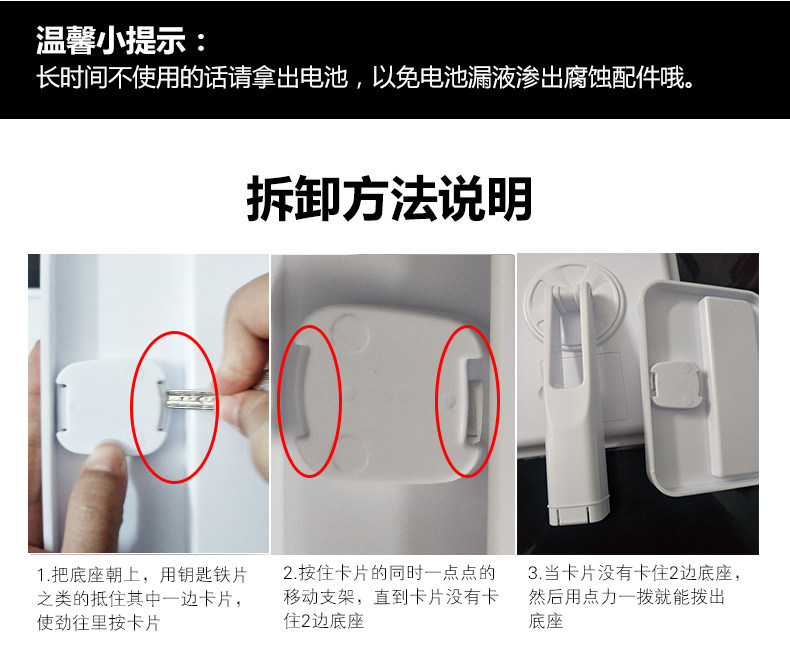 温馨小提示：
长时间不使用的话请拿出电池，以免电池漏液渗出腐蚀配件哦。

拆卸方法说明

1.把底座朝上，用钥匙铁片之类的抵住其中一边卡片，使劲往里按卡片

2.按住卡片的同时一点点的移动支架，直到卡片没有卡住2边底座

3.当卡片没有卡住2边底座，然后用点力一拨就能拨出底座