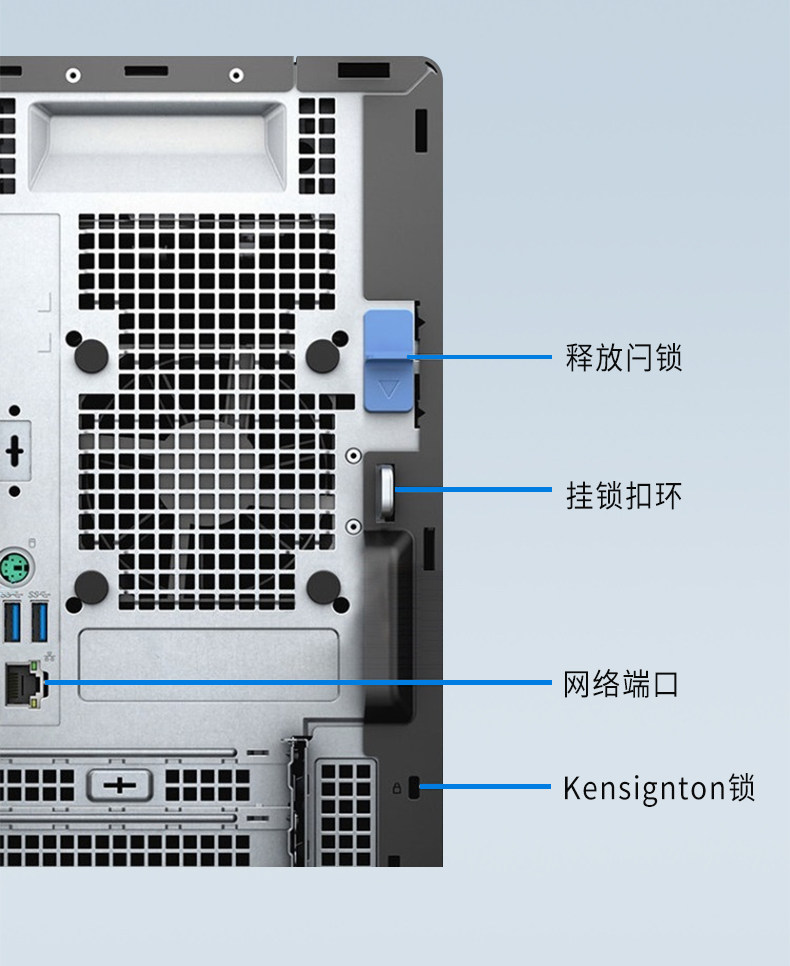 释放闩锁

挂锁扣环

网络端口

Kensignton锁