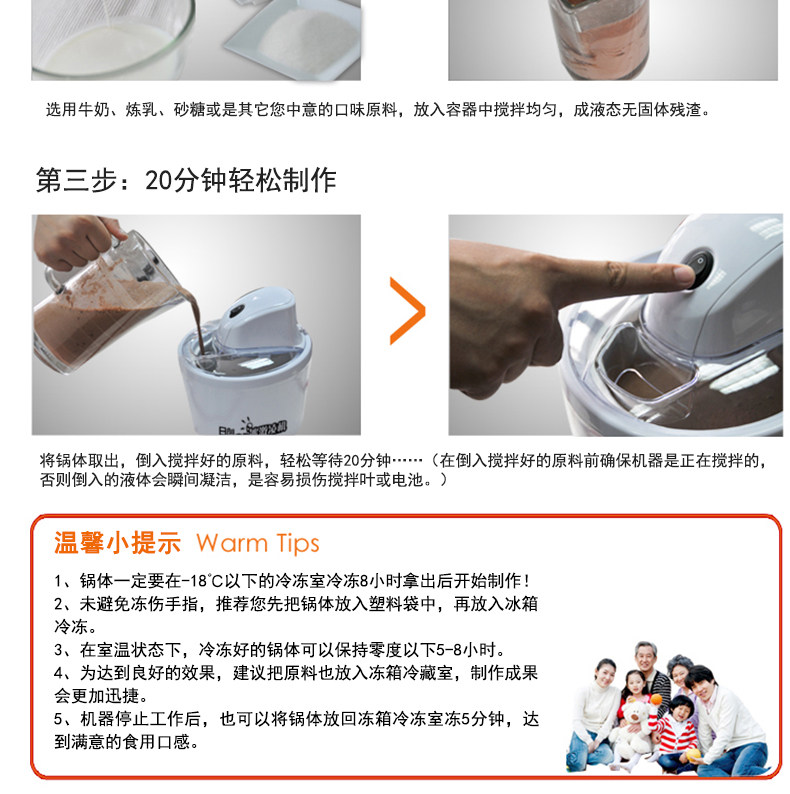 选用牛奶、炼乳、砂糖或是其它您中意的口味原料，放入容器中搅拌均匀，成液态无固体残渣。

第三步：20分钟轻松制作

将锅体取出，倒入搅拌好的原料，轻松等待20分钟……（在倒入搅拌好的原料前确保机器是正在搅拌的，否则倒入的液体会瞬间凝洁，是容易损伤搅拌叶或电池。）

温馨小提示 Warm Tips

1、锅体一定要在-18℃以下的冷冻室冷冻8小时拿出后开始制作！
2、未避免冻伤手指，推荐您先把锅体放入塑料袋中，再放入冰箱冷冻。
3、在室温状态下，冷冻好的锅体可以保持零度以下5-8小时。
4、为达到良好的效果，建议把原料也放入冻箱冷藏室，制作成果会更加迅捷。
5、机器停止工作后，也可以将锅体放回冻箱冷冻室冻5分钟，达到满意的食用口感。