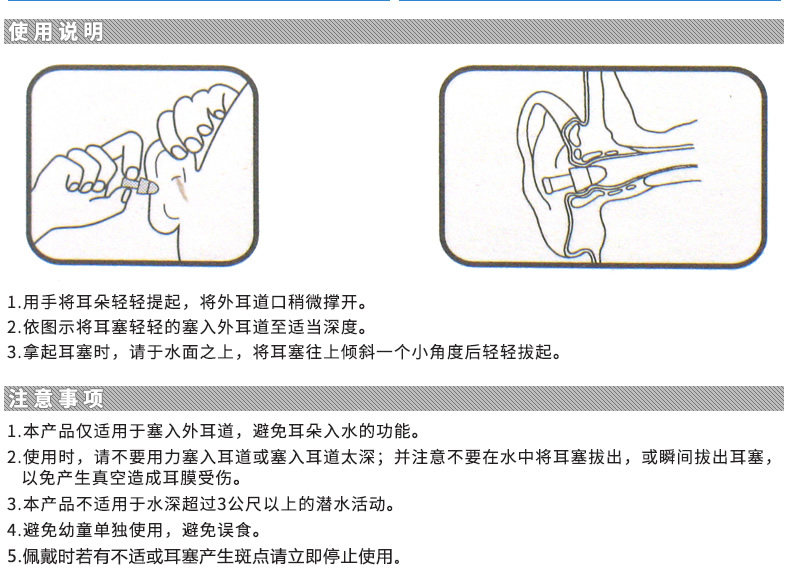 使用说明

1.用手将耳朵轻轻提起，将外耳道口稍微撑开。
2.依图示将耳塞轻轻的塞入外耳道至适当深度。
3.拿起耳塞时，请于水面之上，将耳塞往上倾斜一个小角度后轻轻拔起。

注意事项

1.本产品仅适用于塞入外耳道，避免耳朵入水的功能。
2.使用时，请不要用力塞入耳道或塞入耳道太深；并注意不要在水中将耳塞拔出，或瞬间拔出耳塞，以免产生真空造成耳膜受伤。
3.本产品不适用于水深超过3公尺以上的潜水活动。
4.避免幼童单独使用，避免误食。
5.佩戴时若有不适或耳塞产生斑点请立即停止使用。