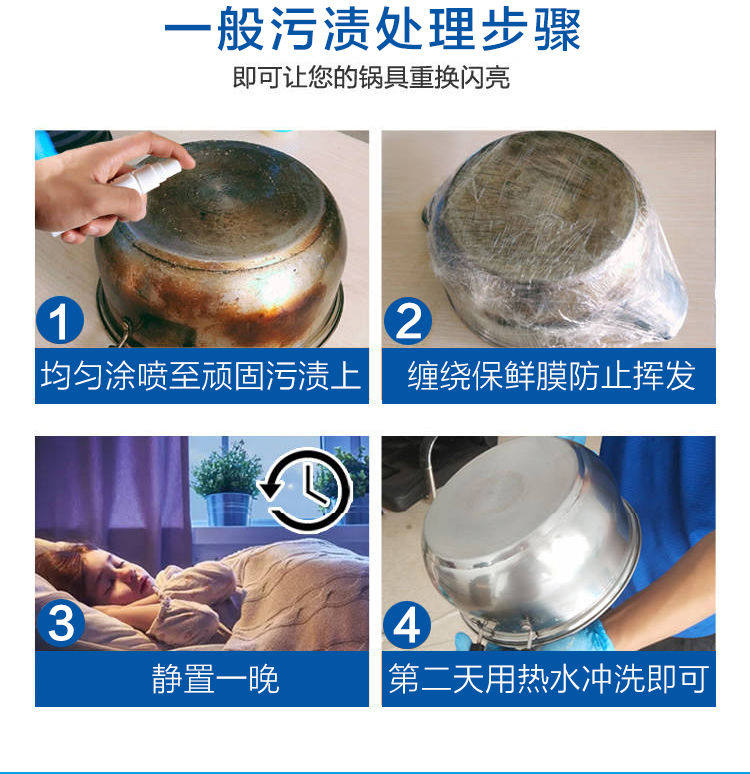 一般污渍处理步骤

即可让您的锅具重换闪亮

1

均匀涂喷至顽固污渍上

2

缠绕保鲜膜防止挥发

3

静置一晚

4

第二天用热水冲洗即可